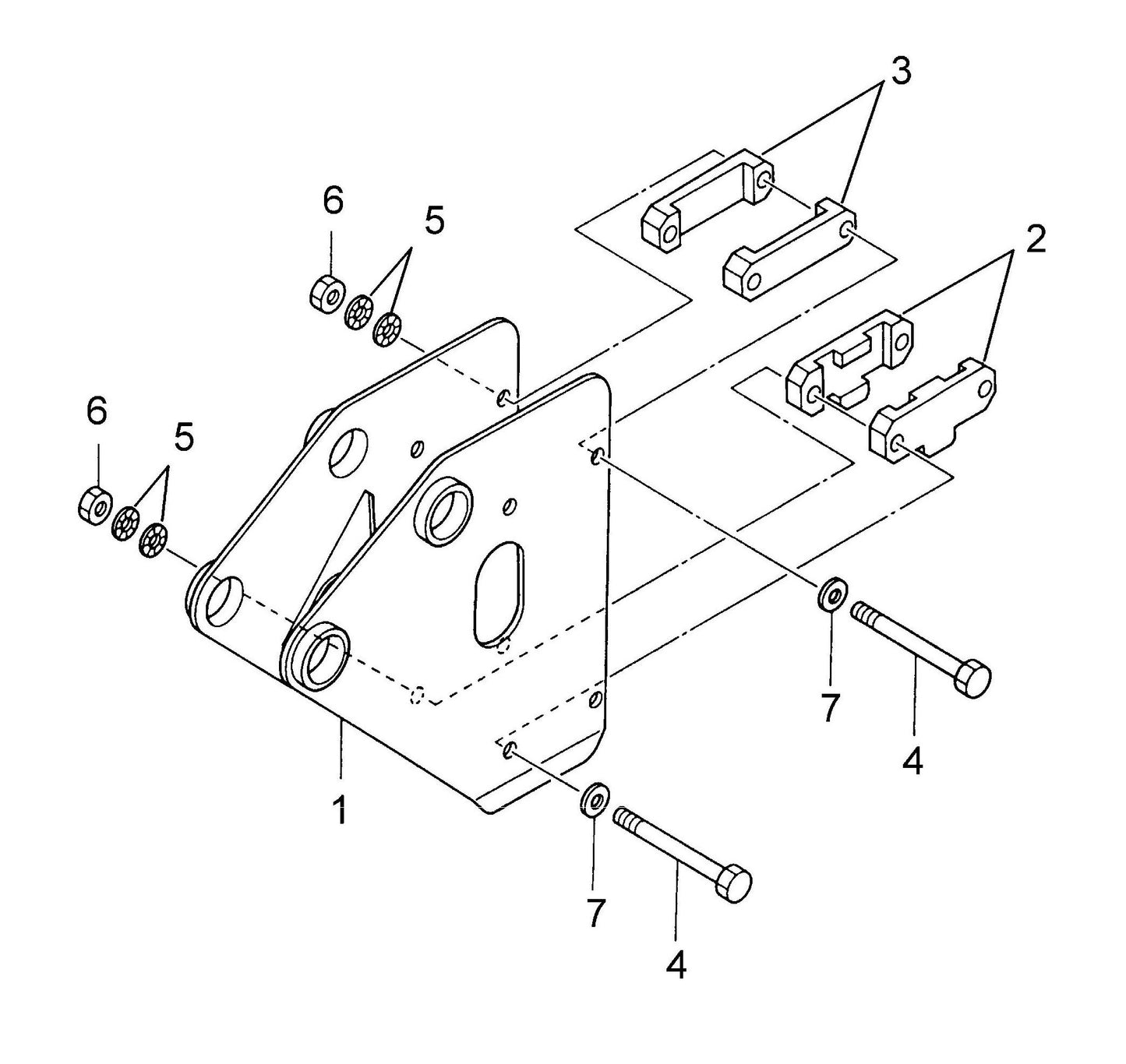 3
6
5
2
6
5
7
4
1
7
4