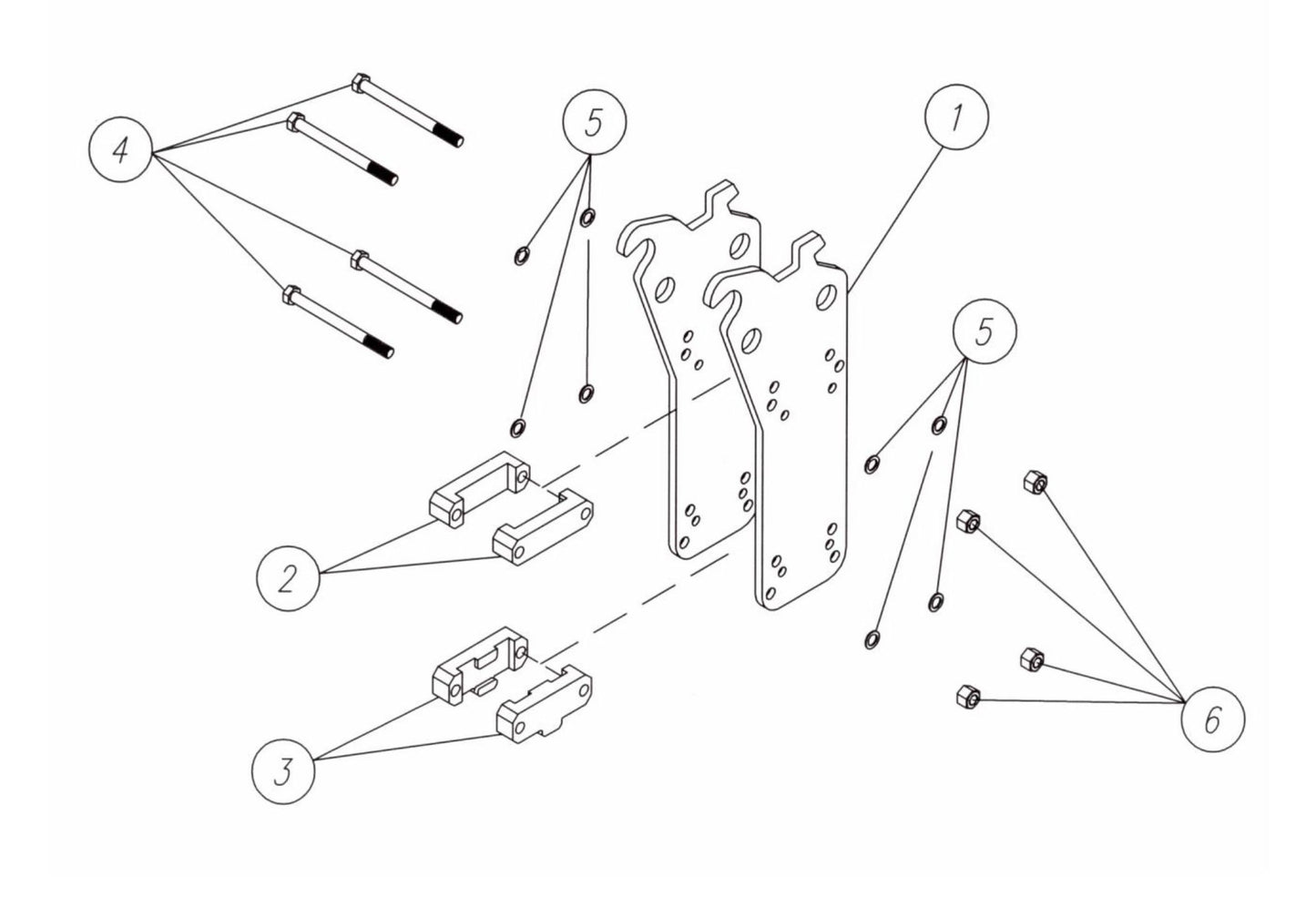 4
5
1
5
2
3
6