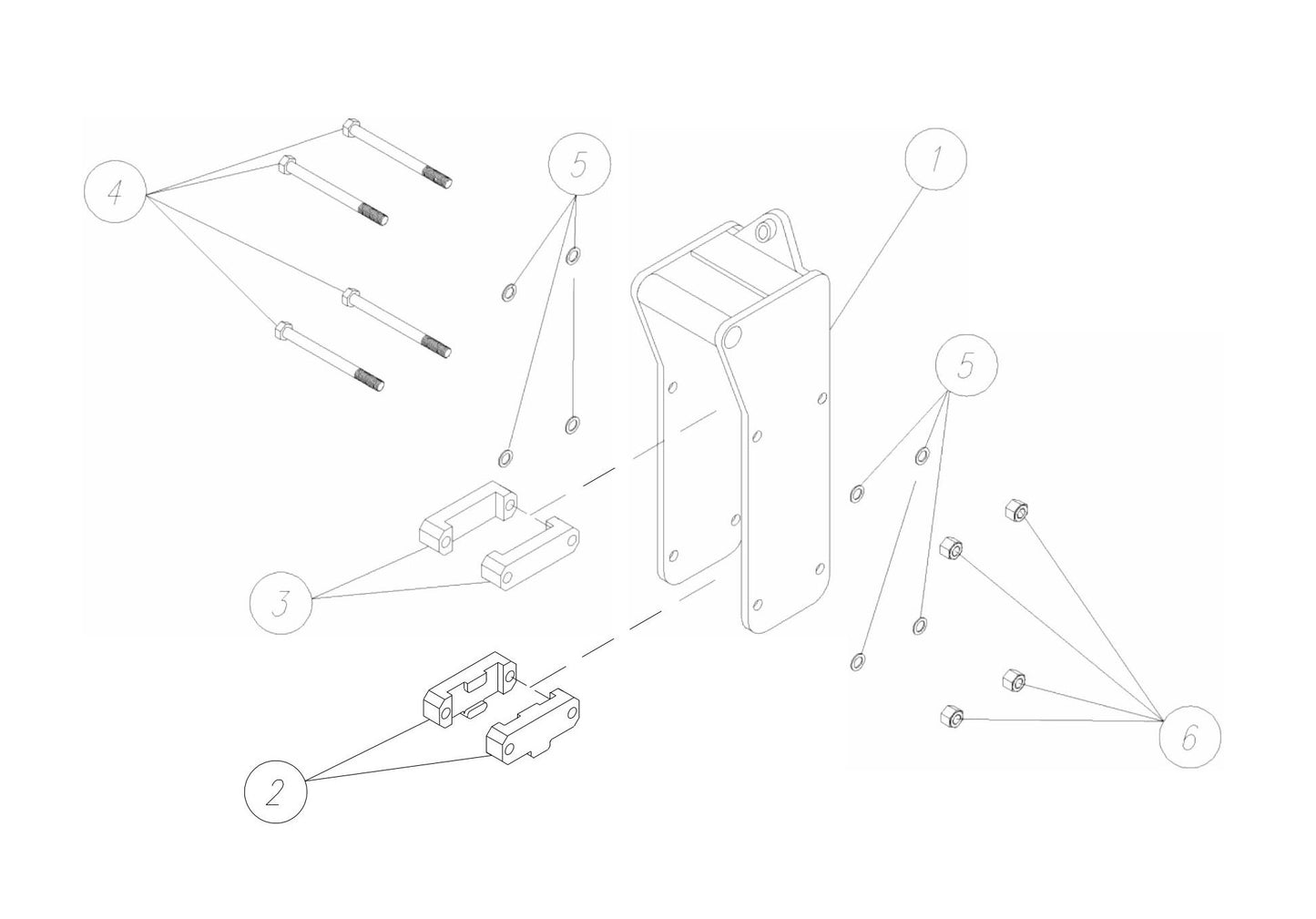 4
5
1
5
3
6
2