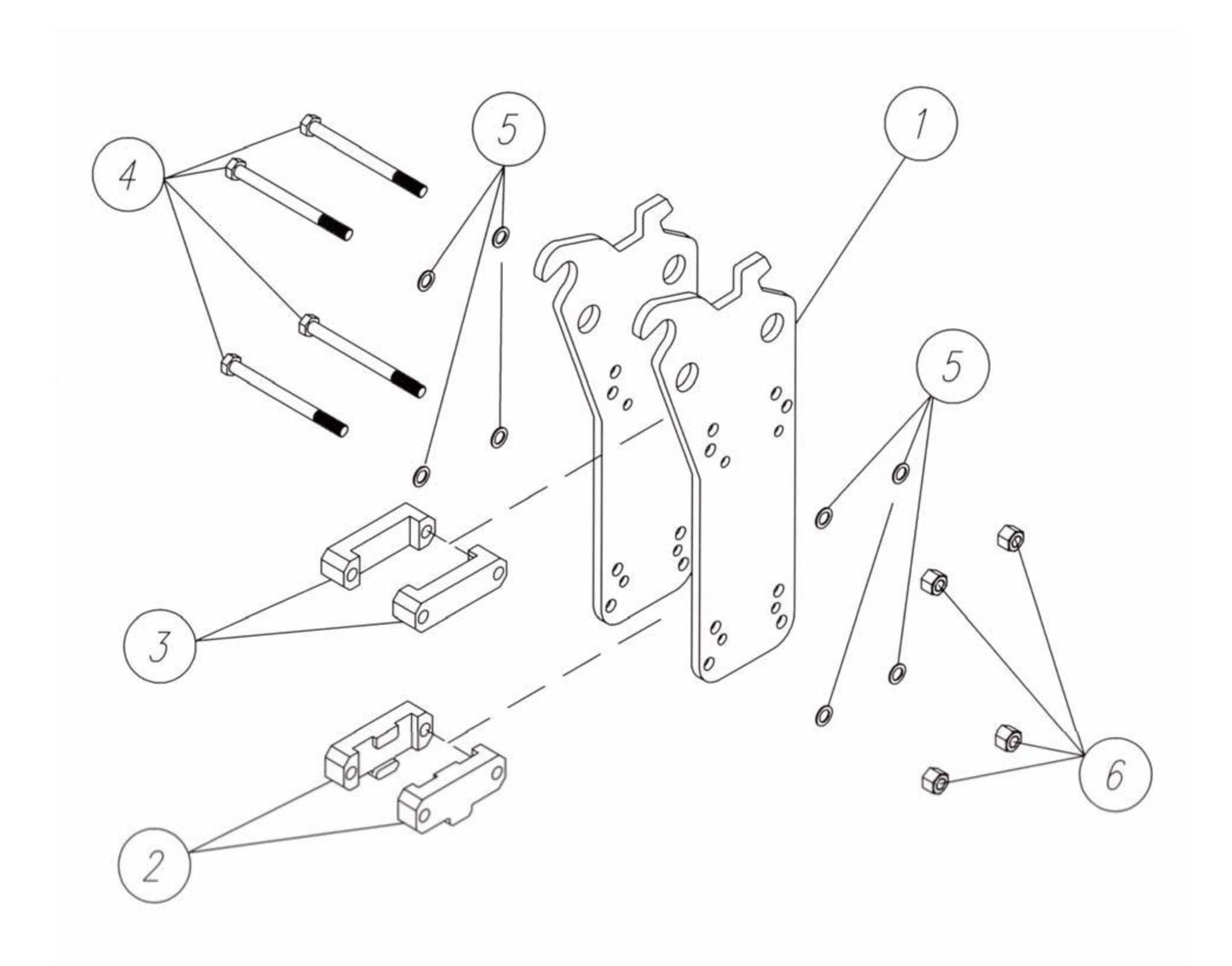 4
5
1
5
3
6
2