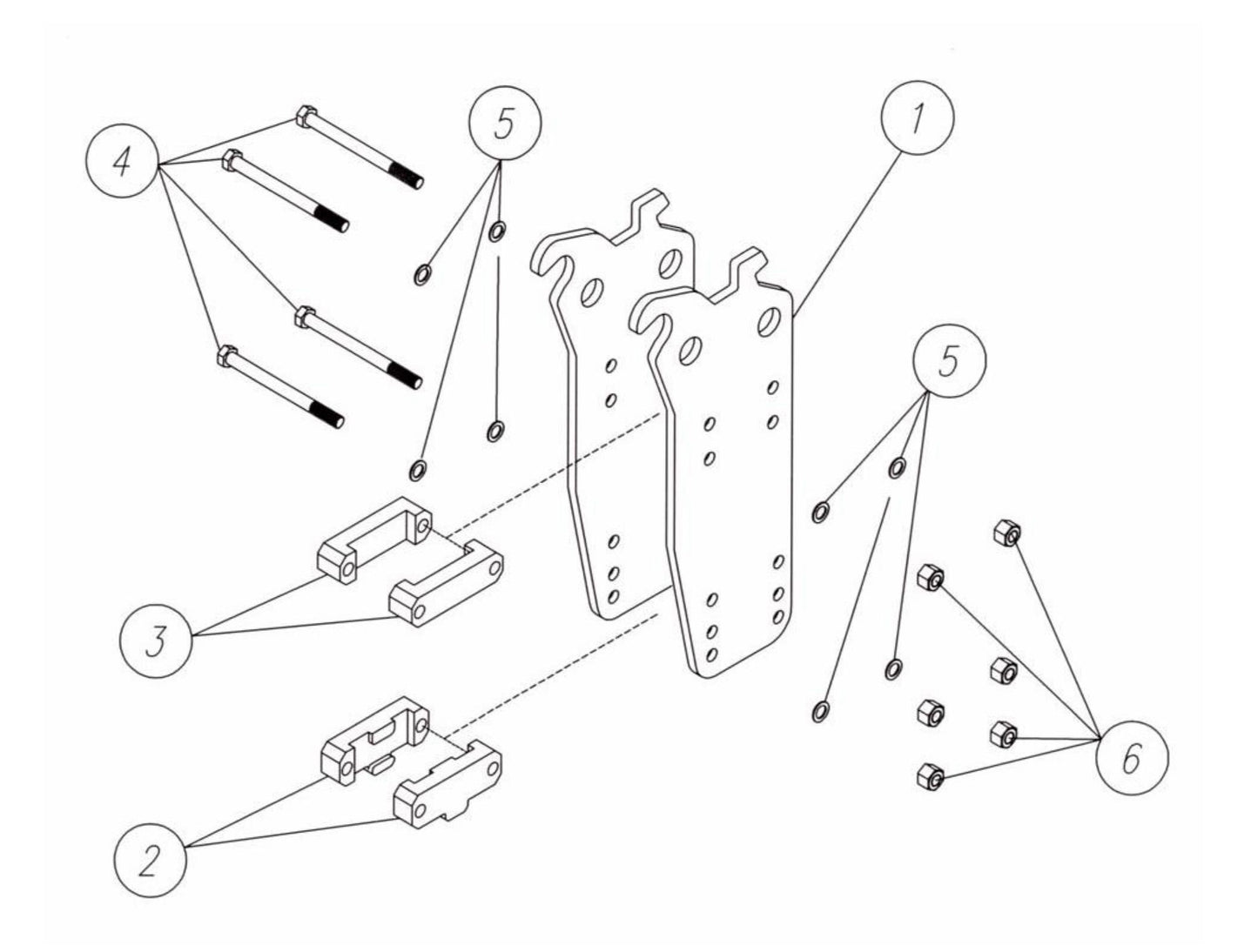 4
5
1
5
3
6
2