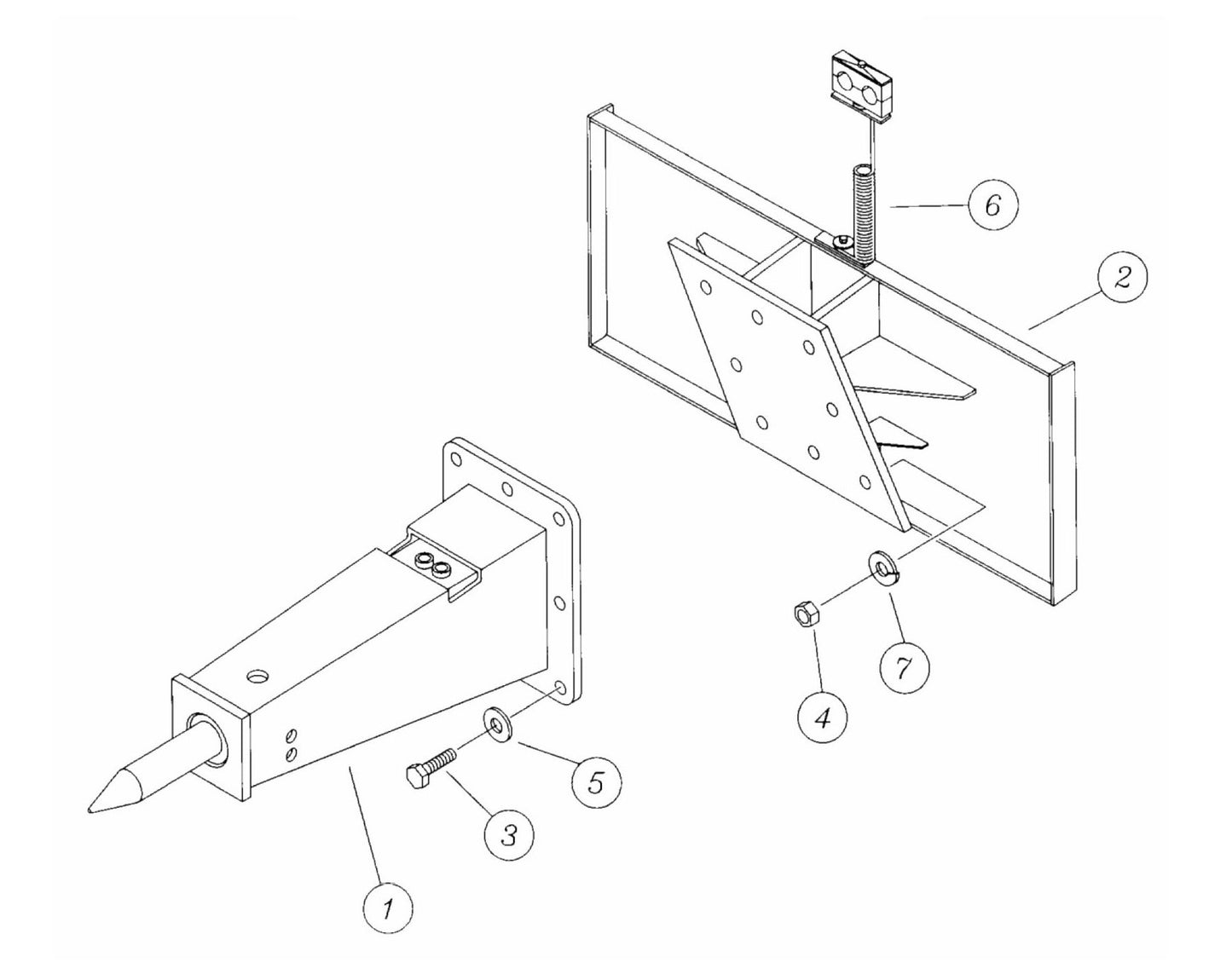 6
2
7
4
5
3
1