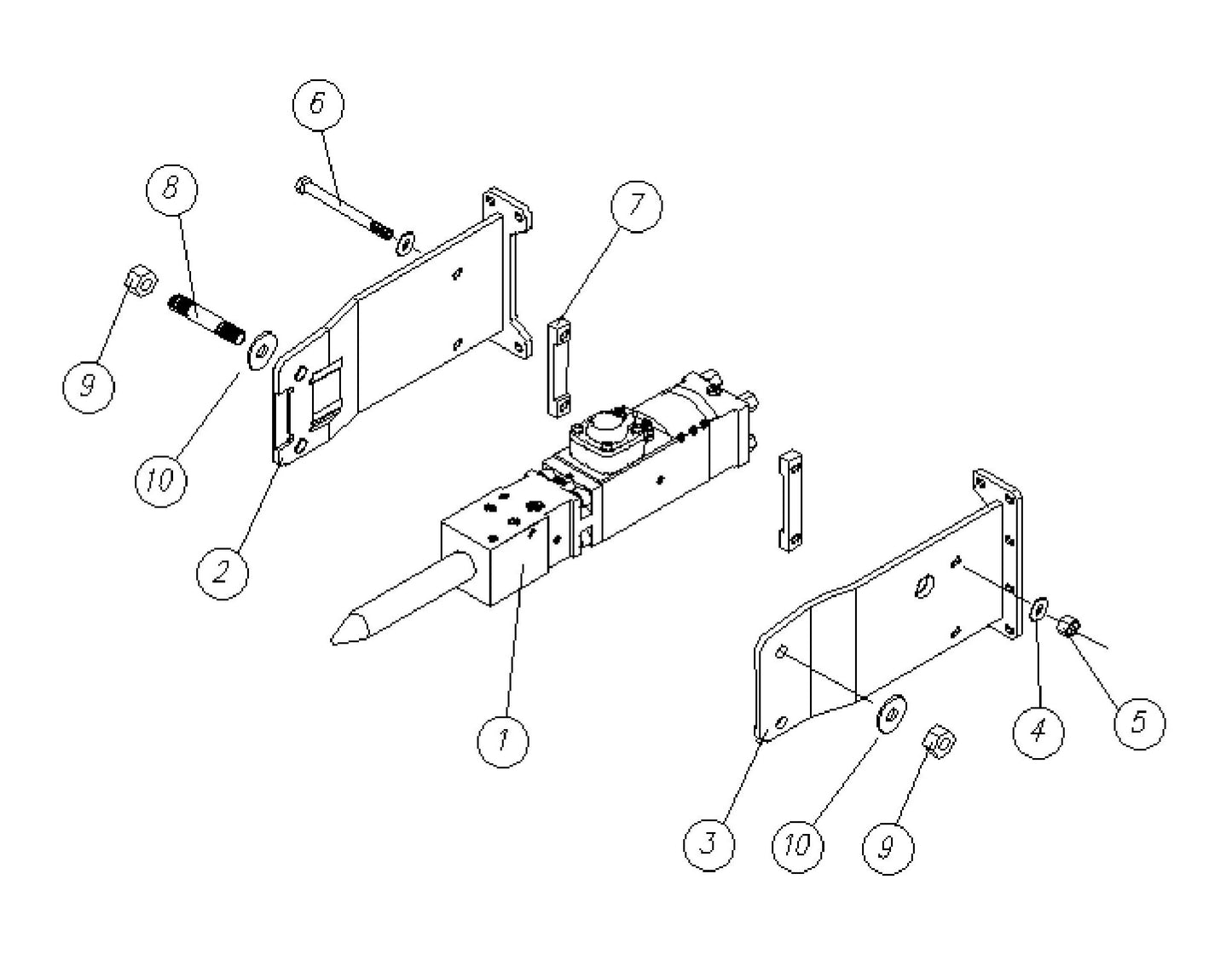 6
8
7
9
10
2
1
4
5
3
10
9