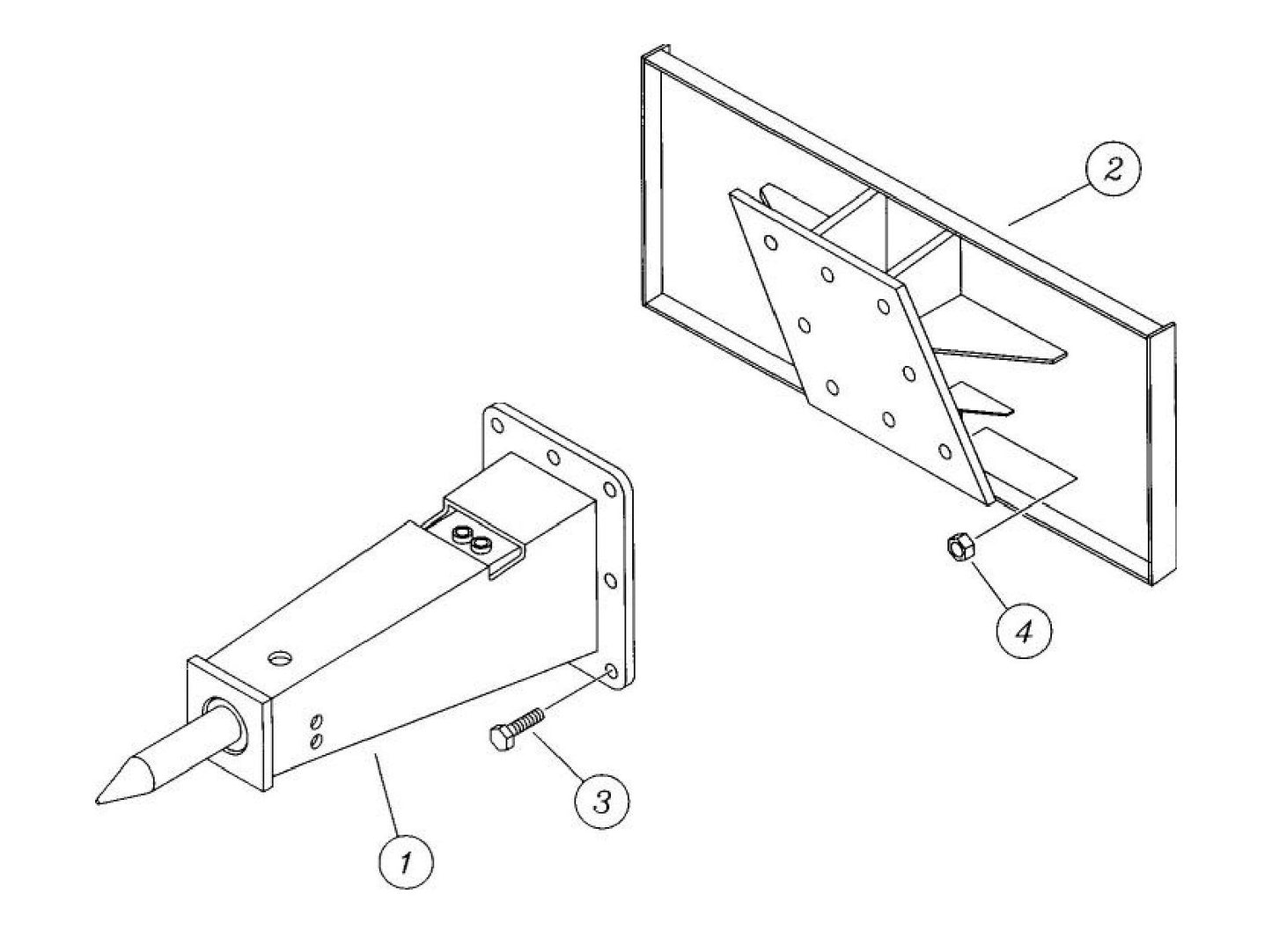 2

4

3

1