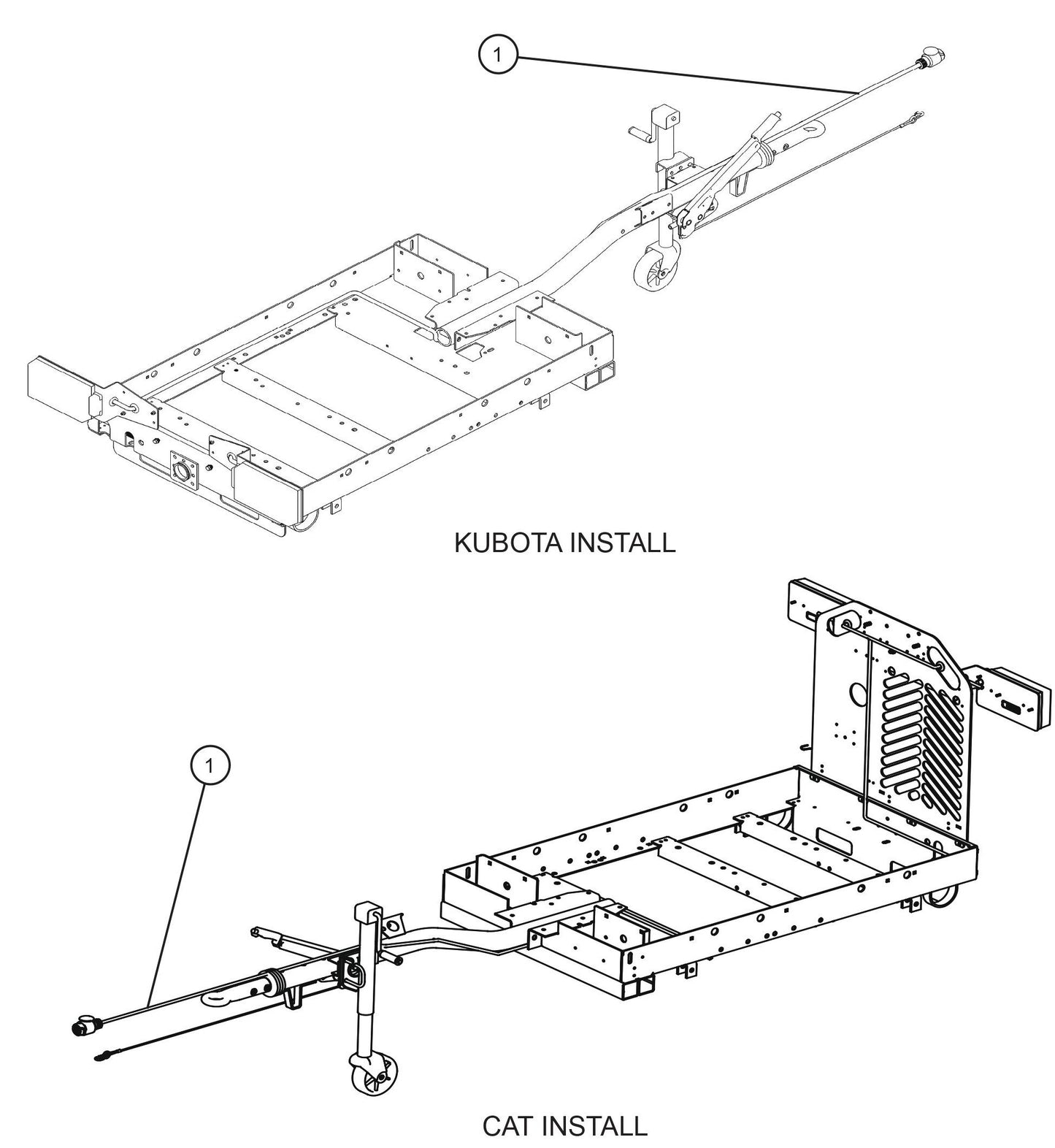 1

KUBOTA INSTALL

1

CAT INSTALL