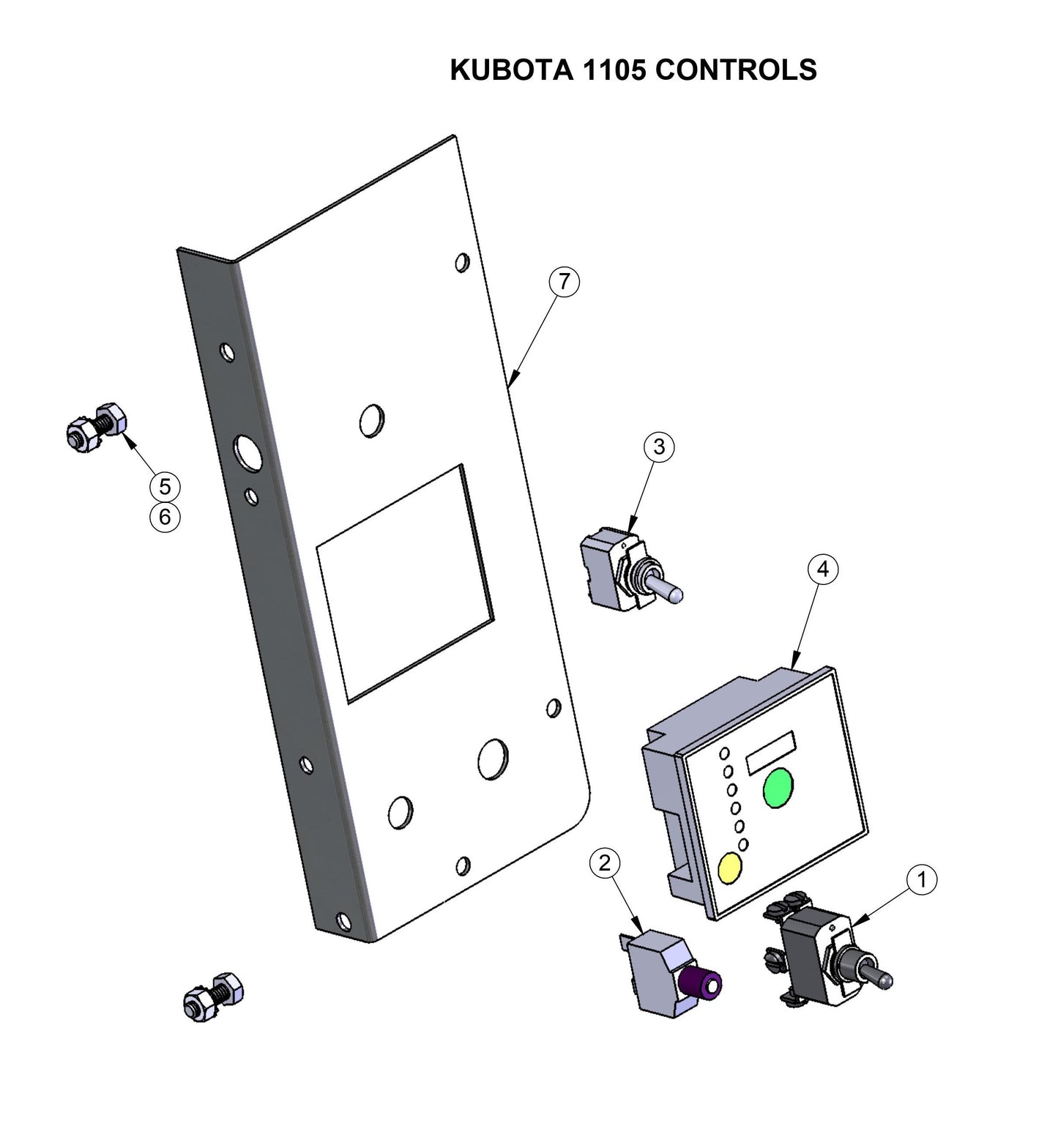 KUBOTA 1105 CONTROLS

7

5
6

3

4

2

1