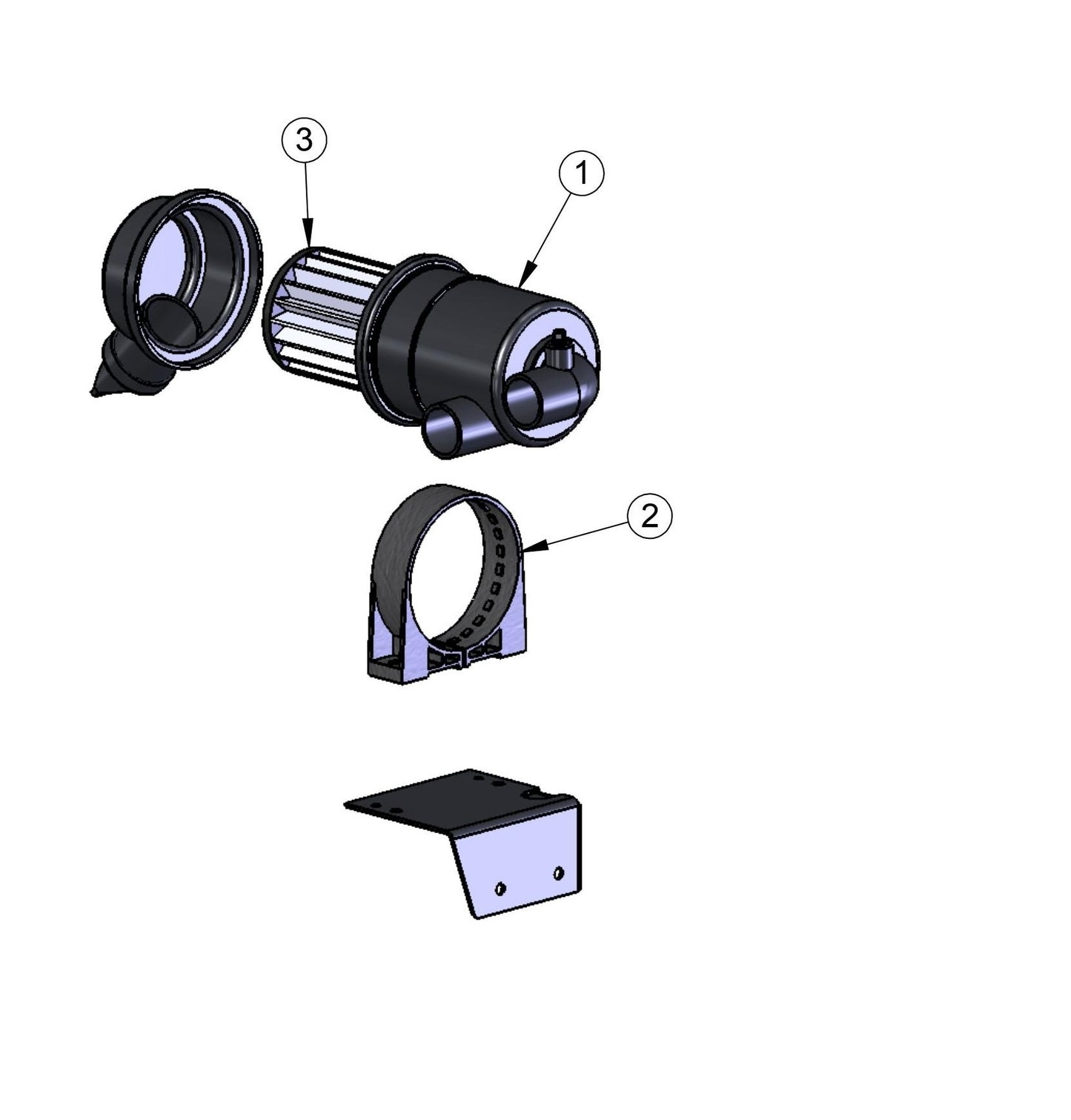 3

1

2