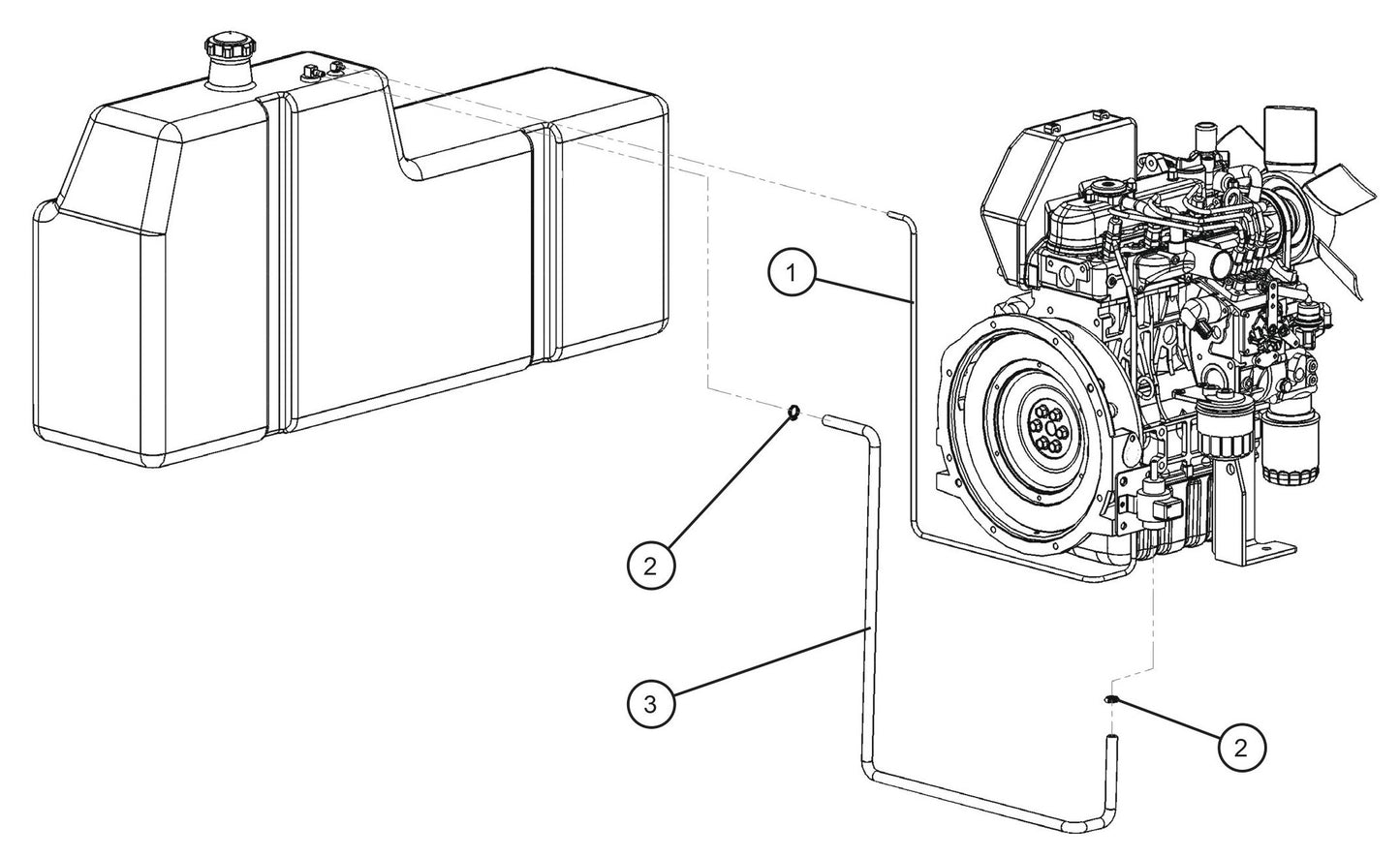 1
2
3
2