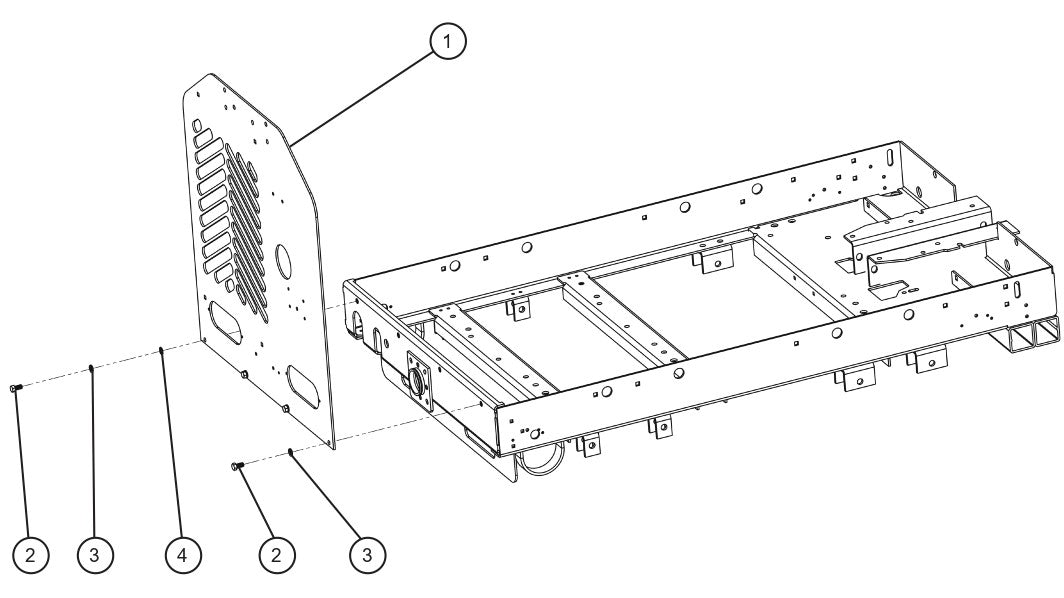 1
2
3
4
2
3