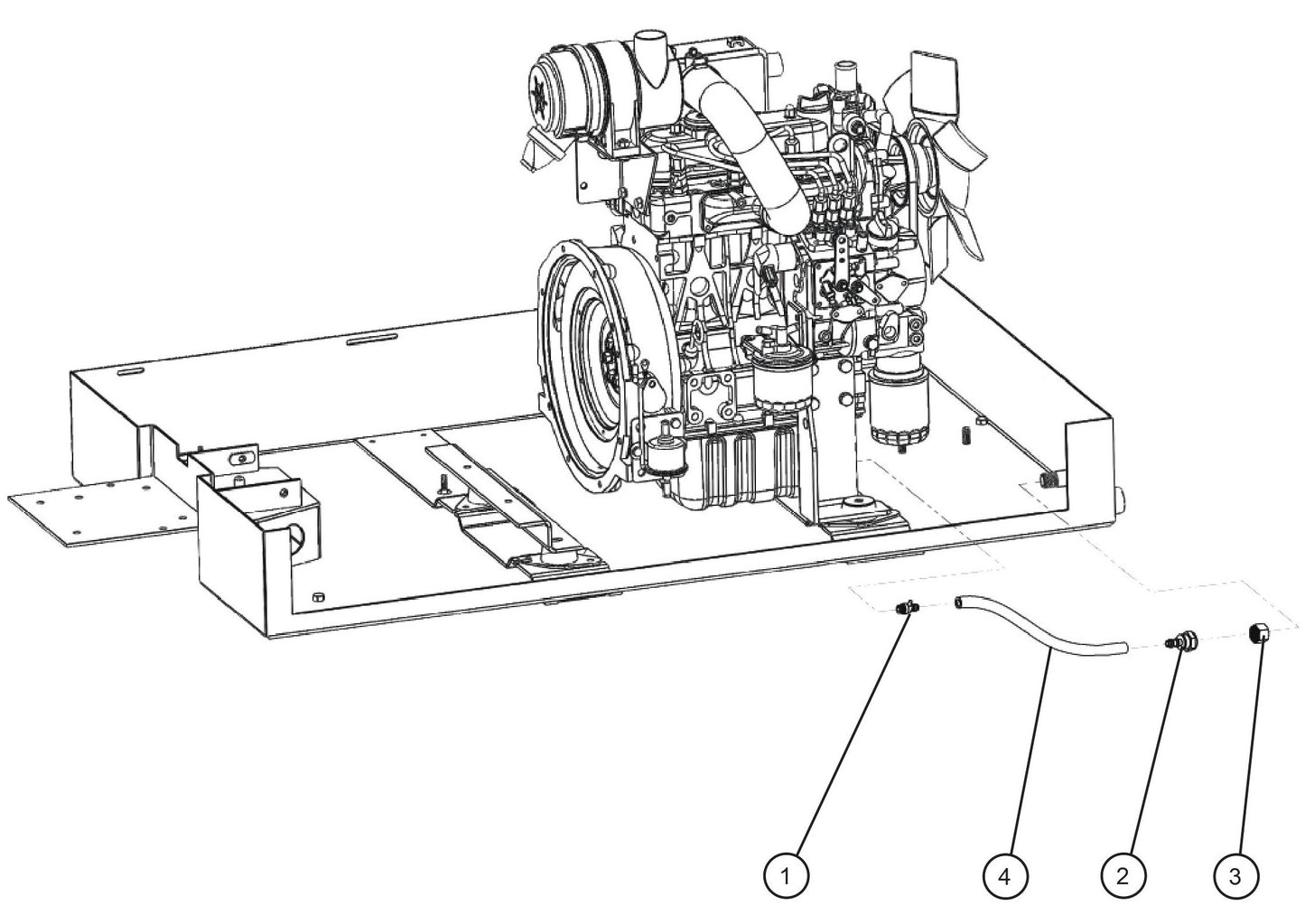 1
4
2
3