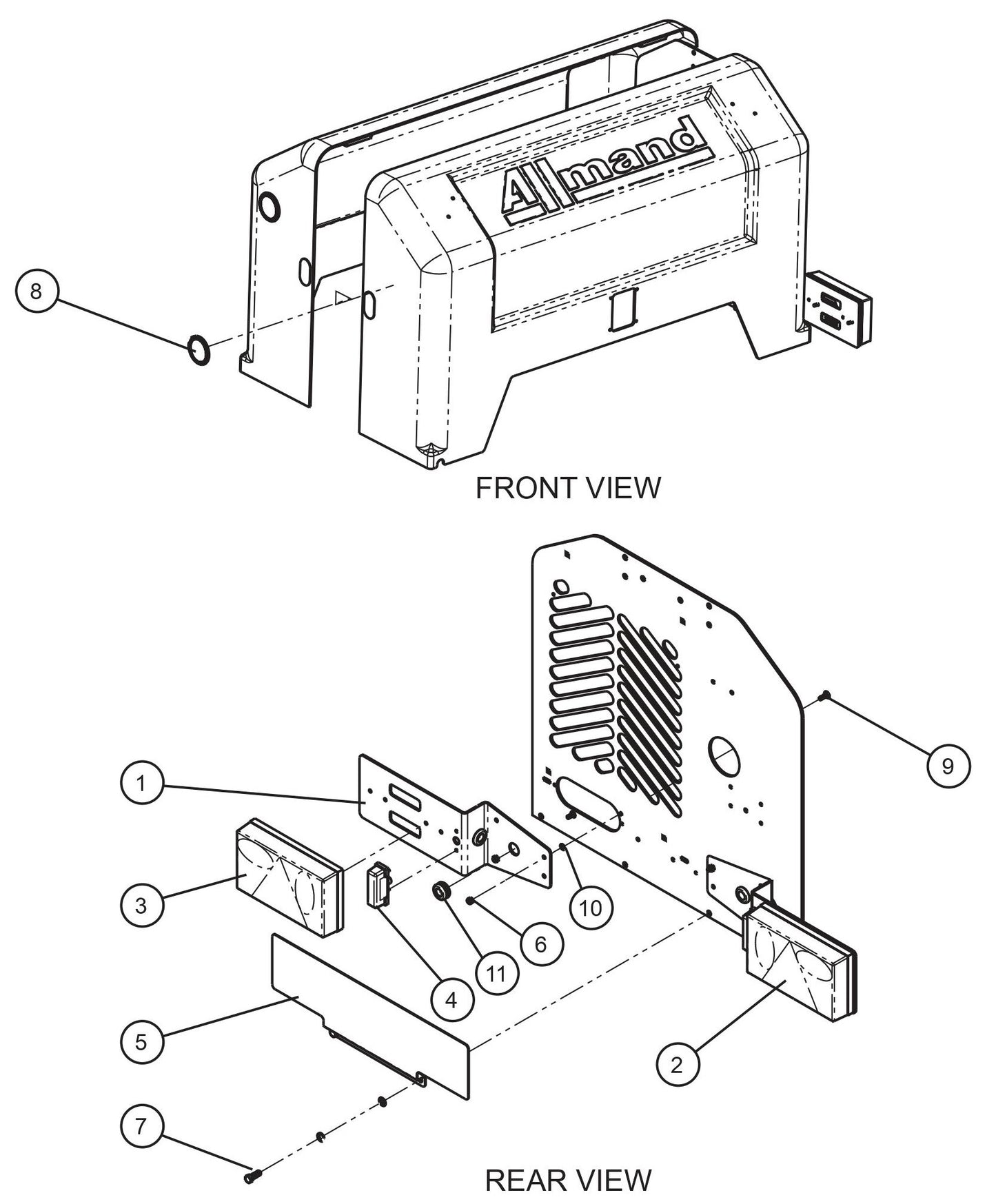 Allmand

8

FRONT VIEW

9

1

3

10

6

11

4

5

2

7

REAR VIEW