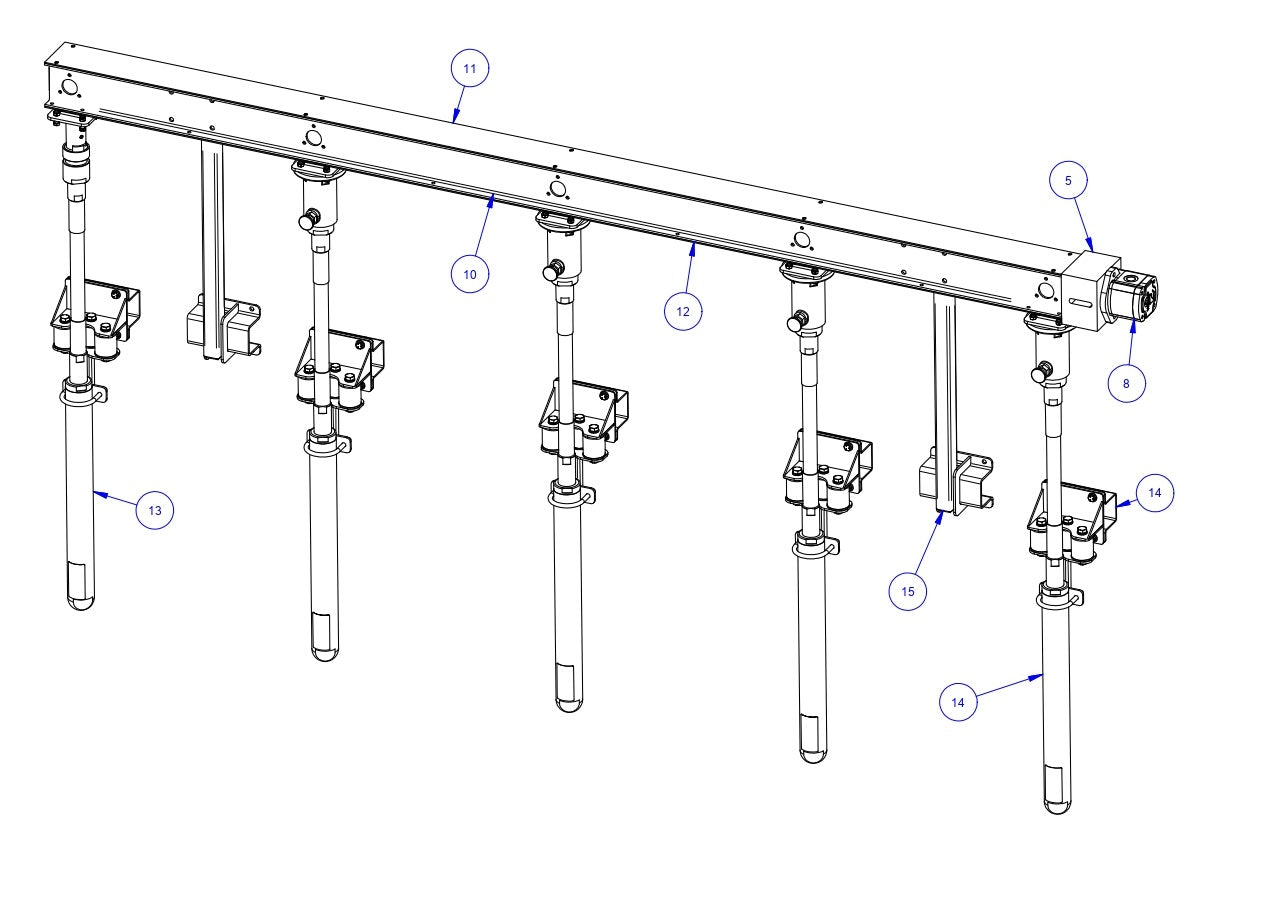 11

5

10

12

8

13

14

15

14