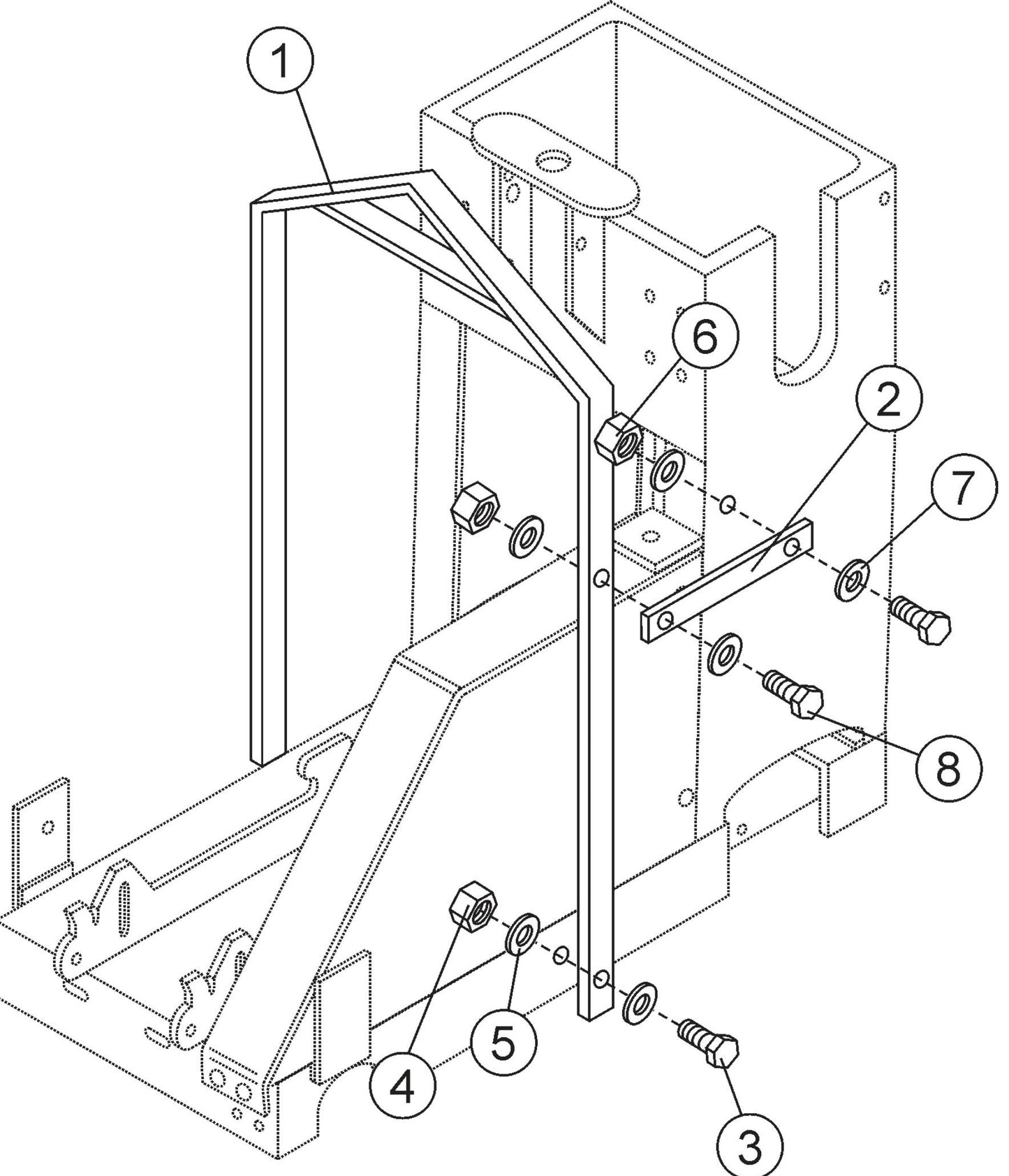 1
6
2
7
8
4
5
3