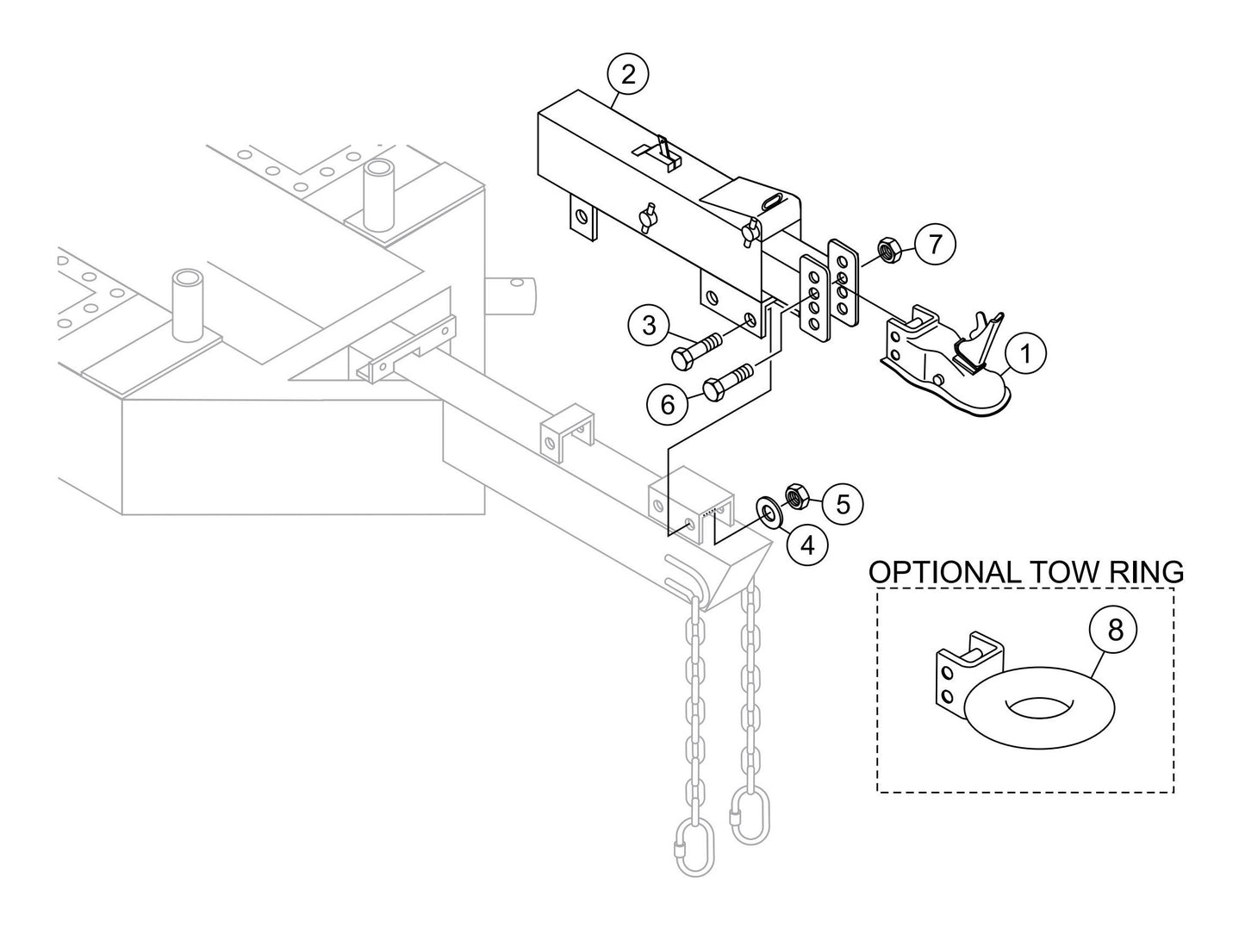 2
7
3
1
6
5
4
OPTIONAL TOW RING
8