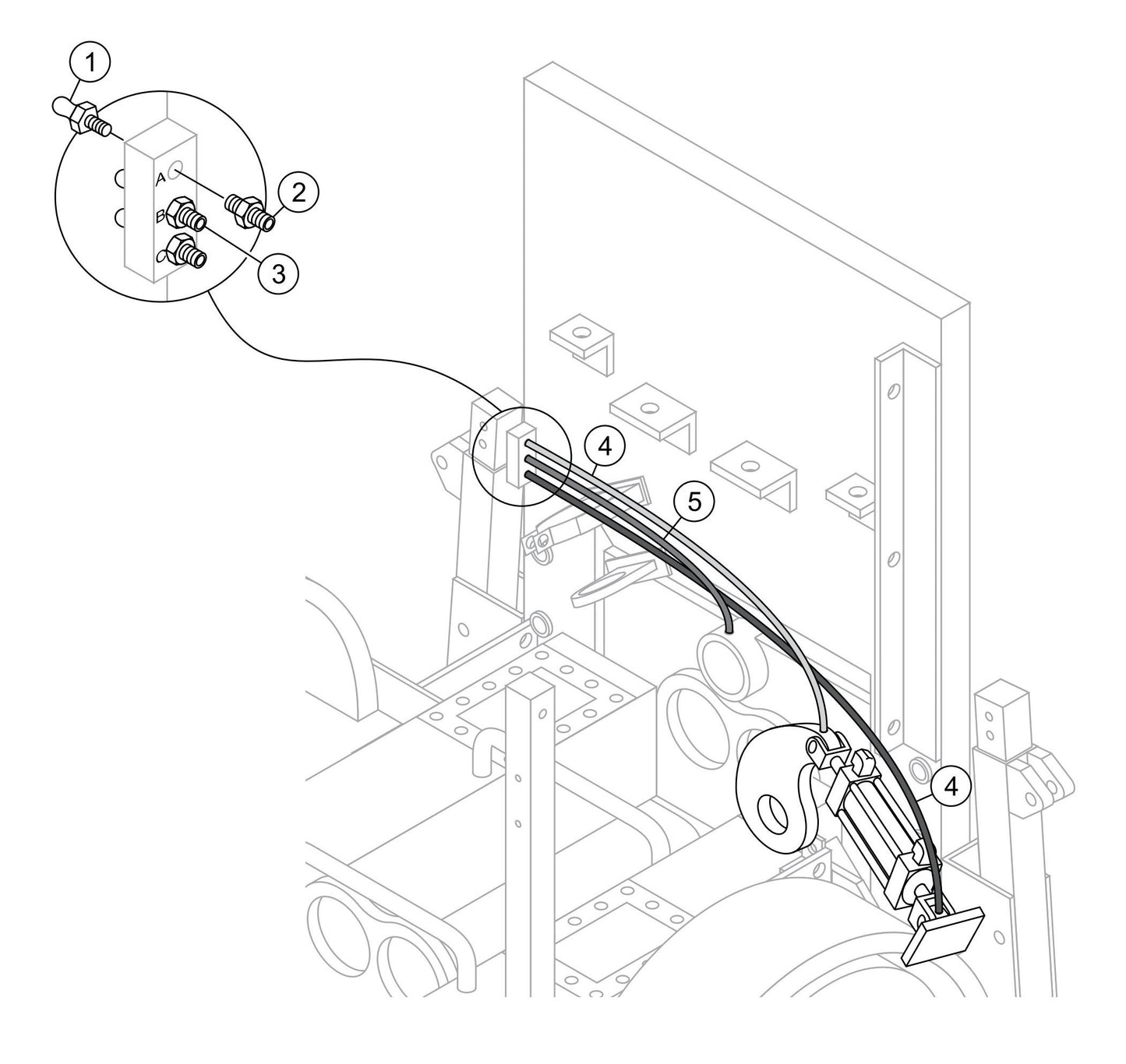 1
A
B
C
2
3
4
5
4