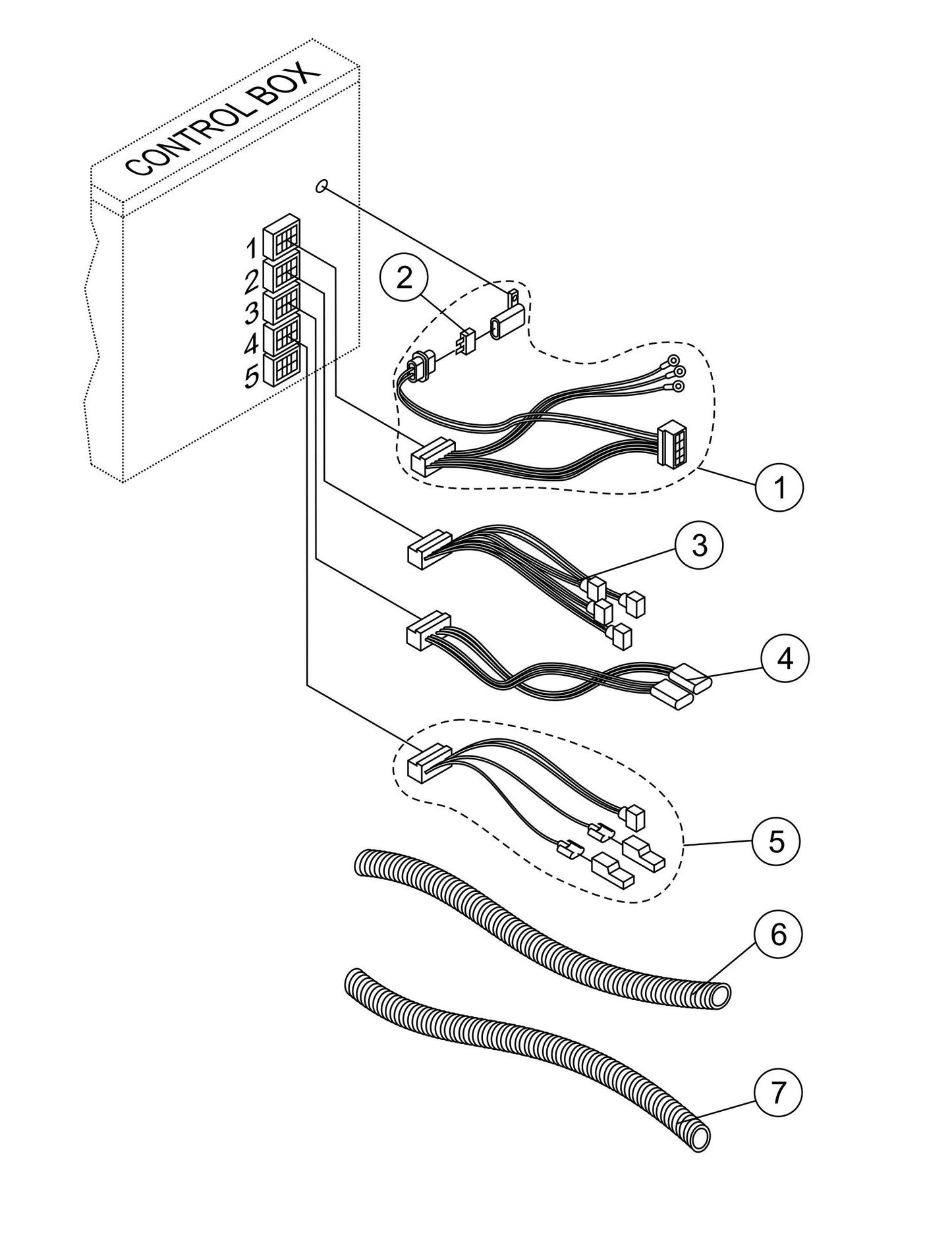 CONTROL BOX

1
2
3
4
5

2

1

3

4

5

6

7