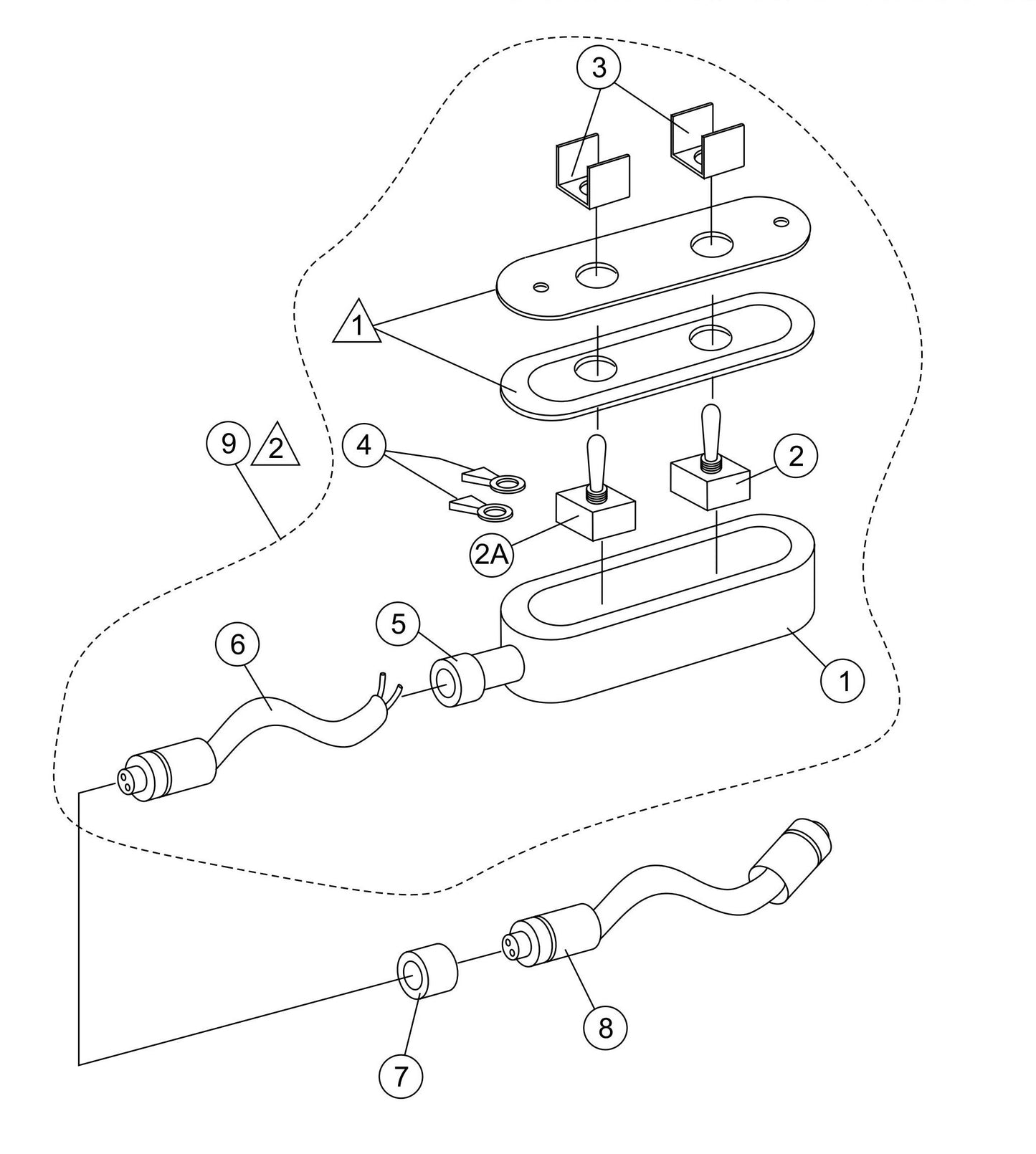 3
1
9
2
4
2
2A
5
6
1
8
7