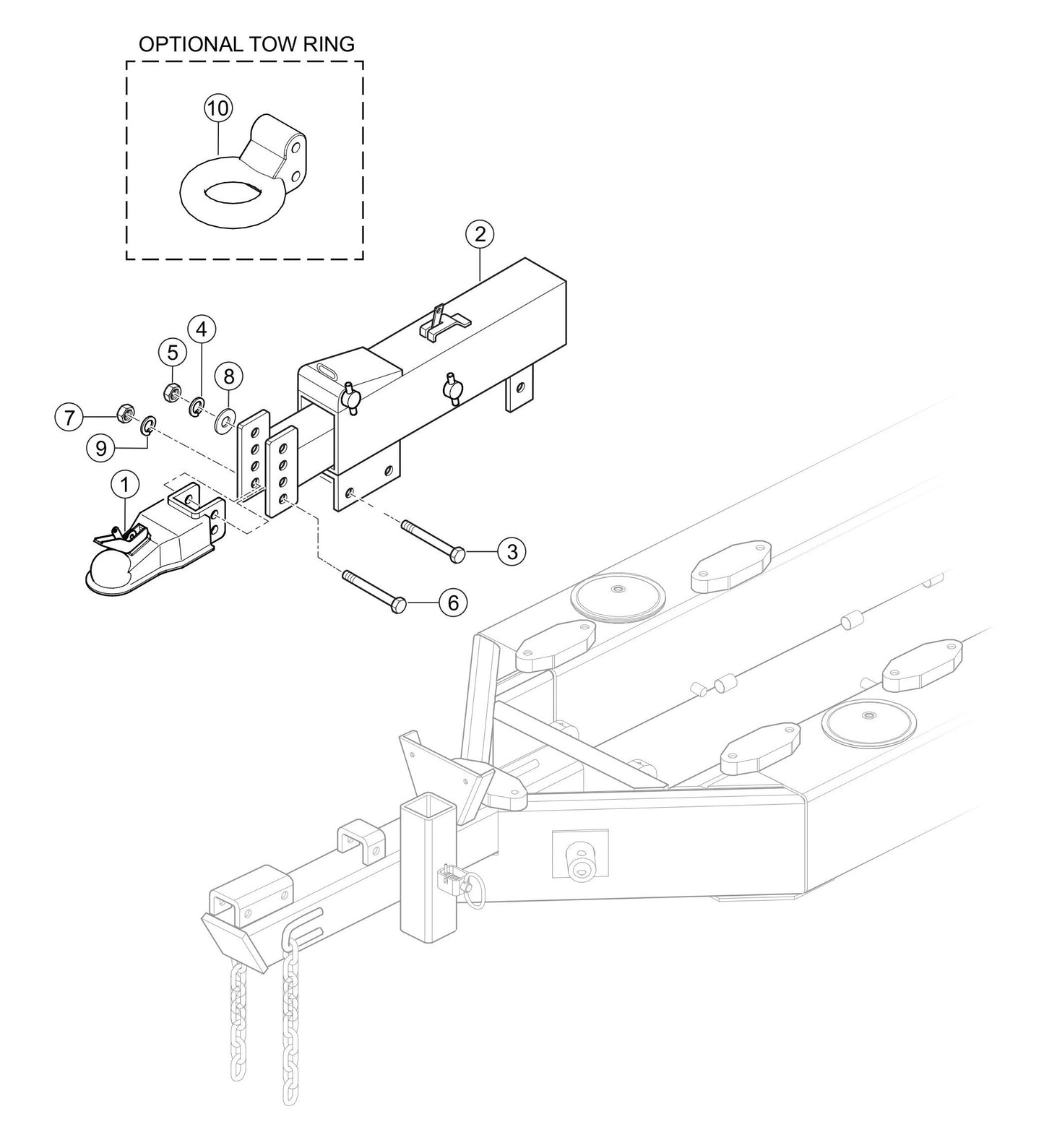 OPTIONAL TOW RING

10

2

4

5

8

7

9

1

3

6