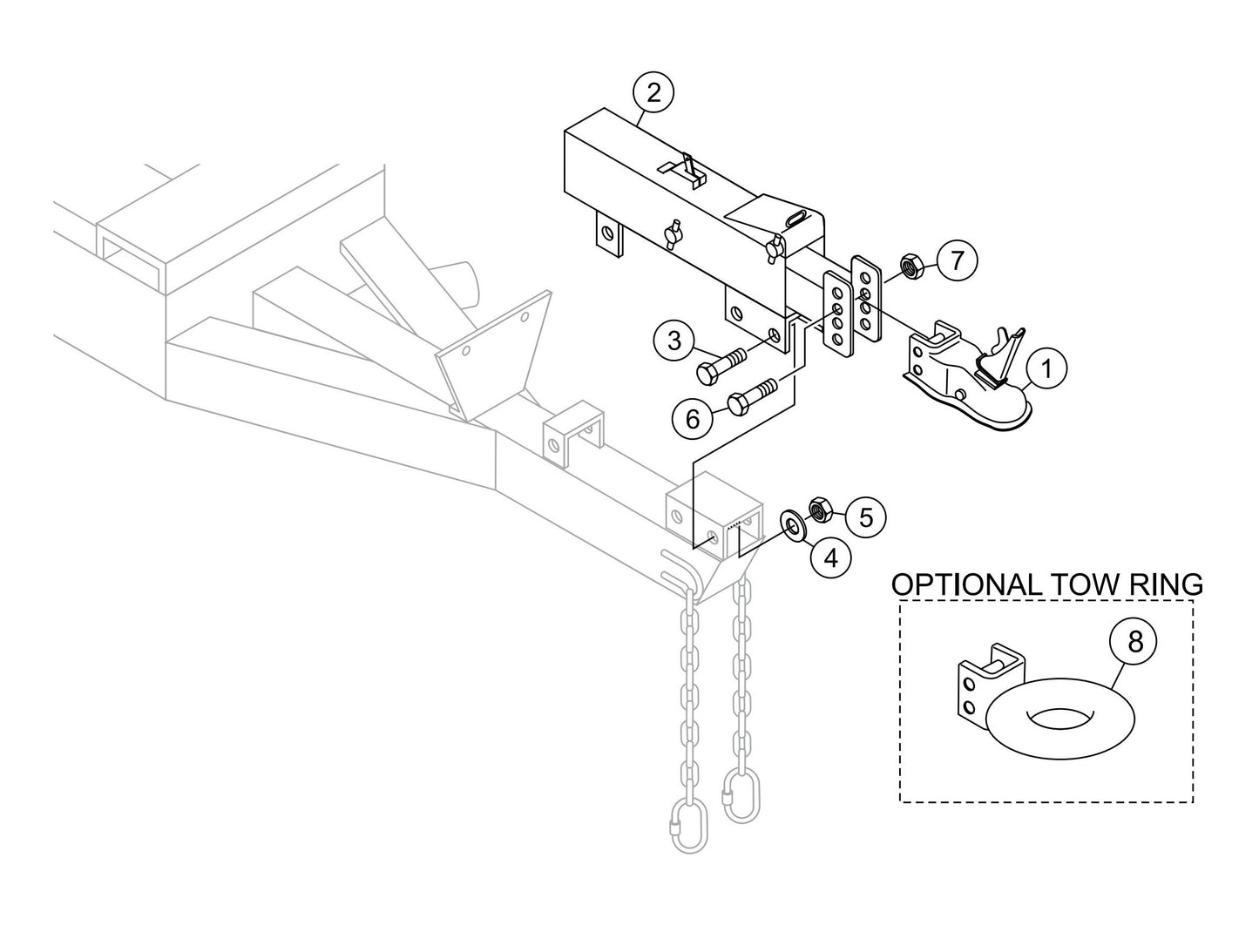 2

7

3

1

6

5

4

OPTIONAL TOW RING

8