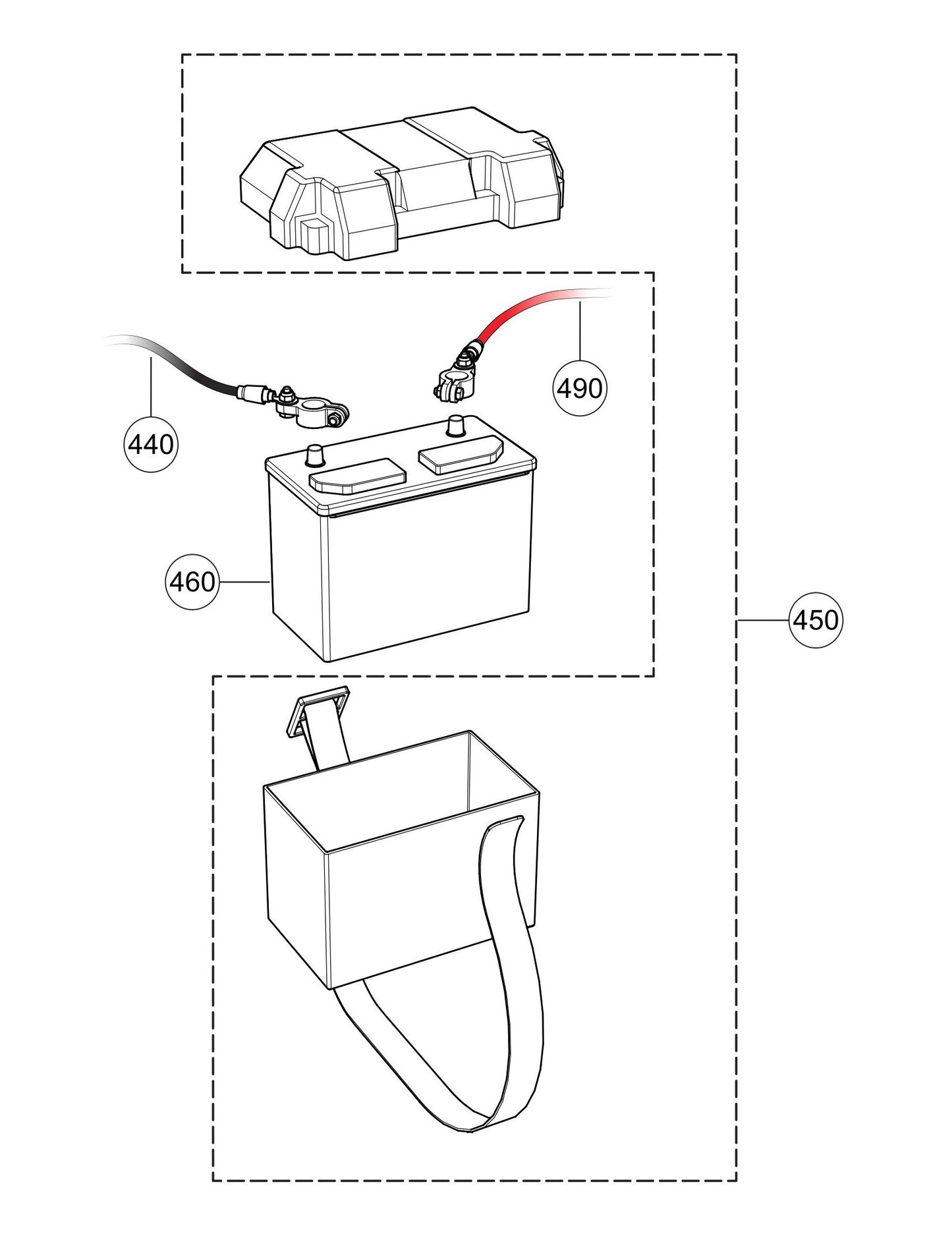 490

440

460

450