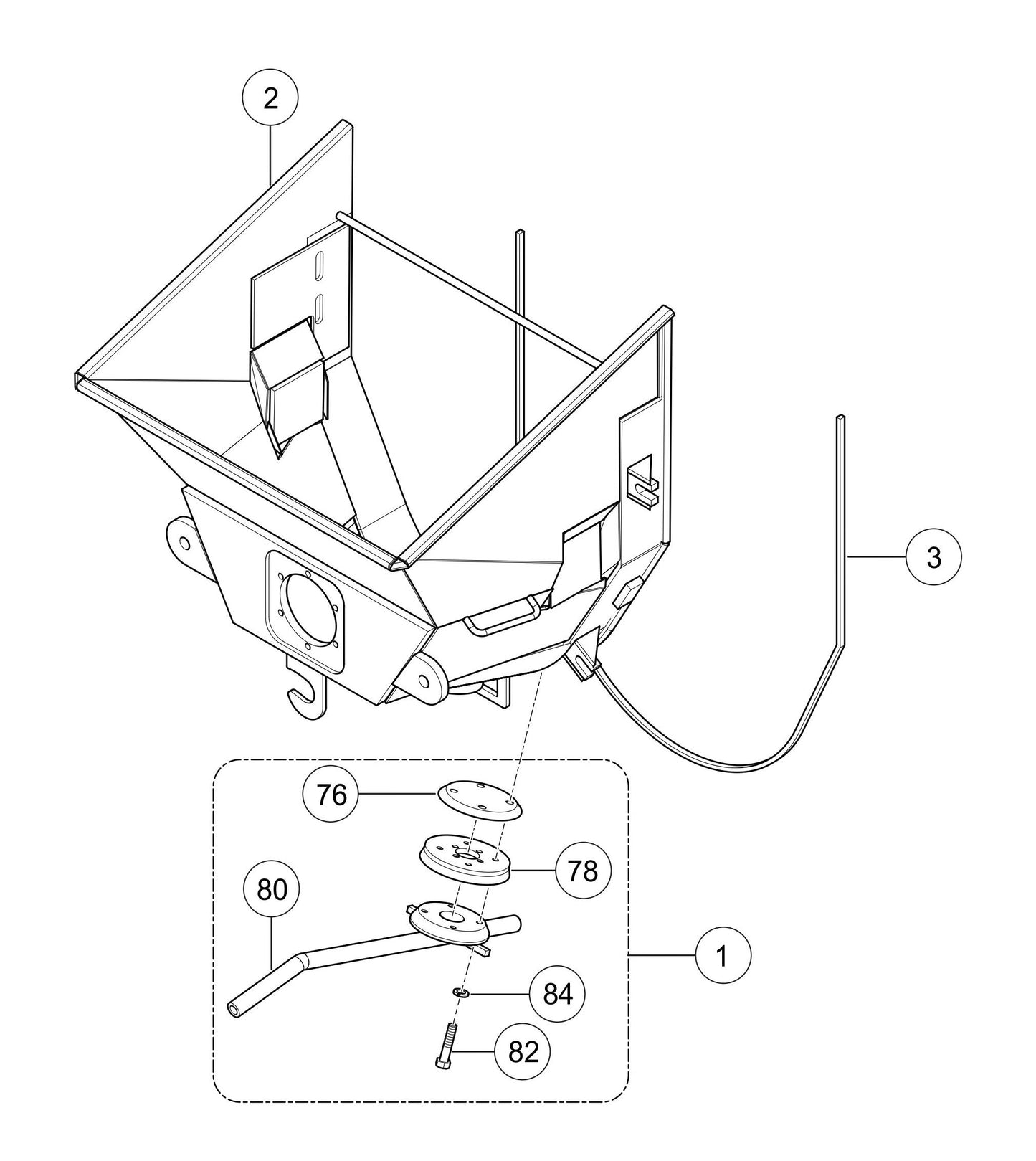 2

3

76

78

80

1

84

82