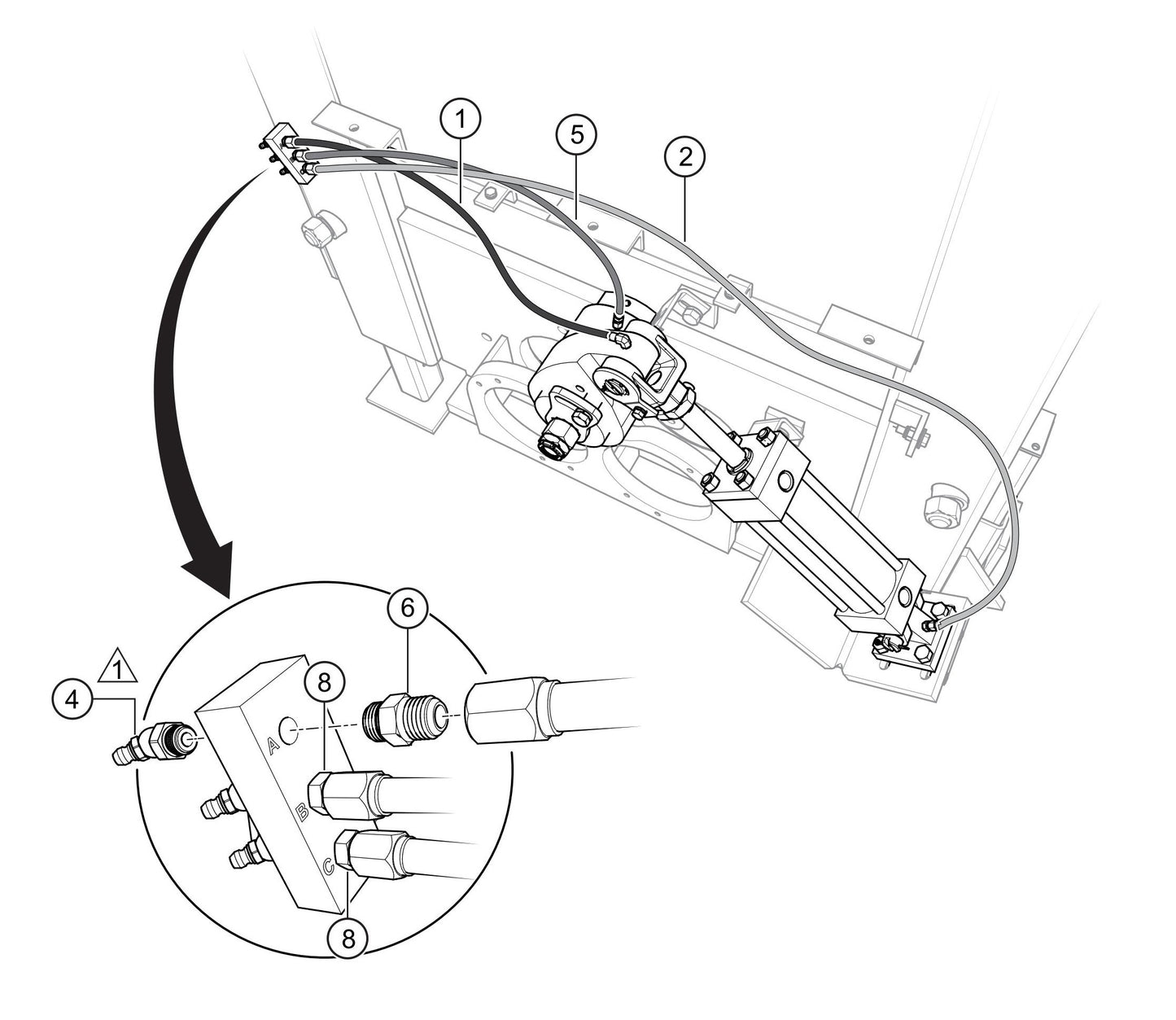 1
5
2
6
1
4
8
A
B
C
8