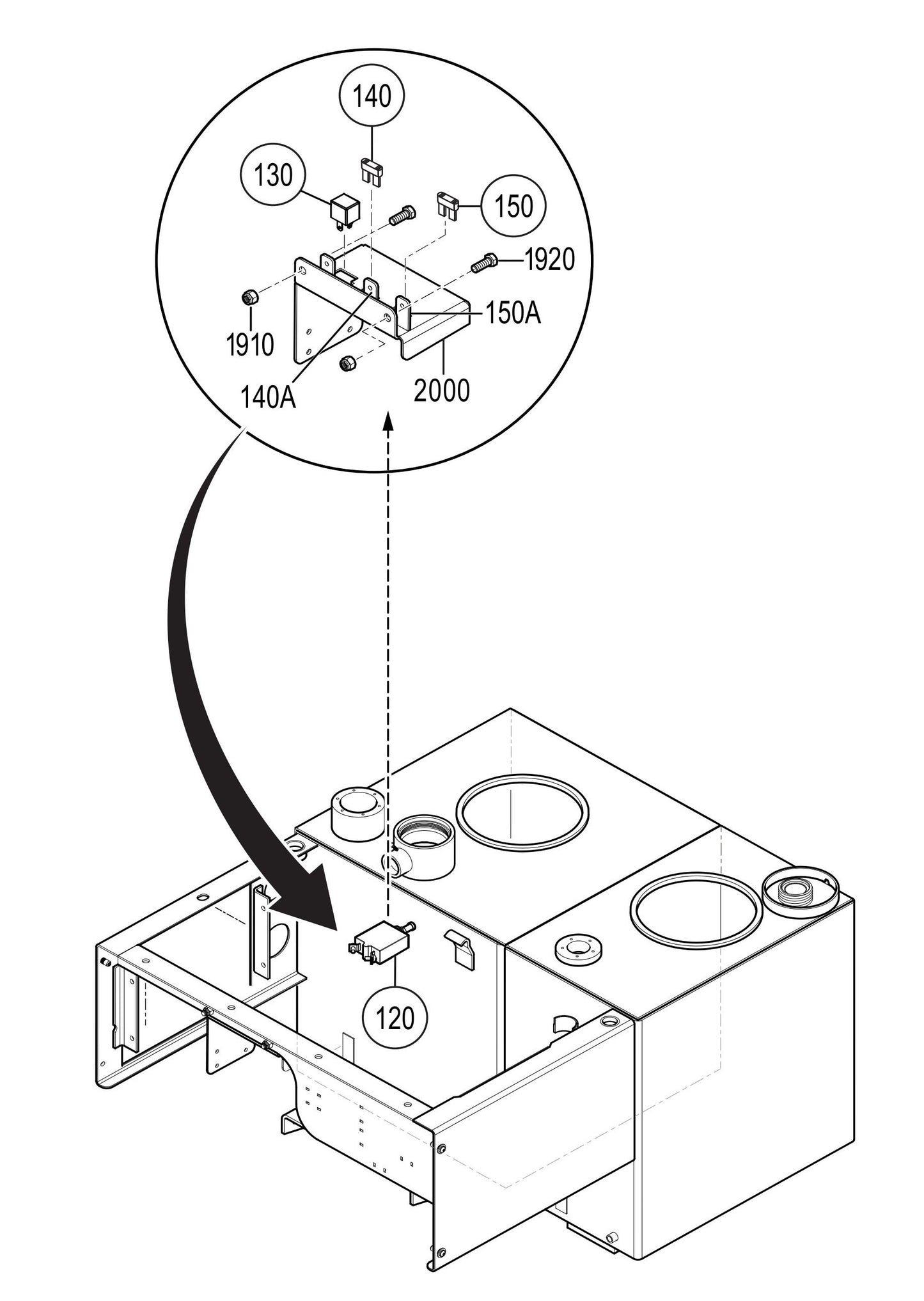 140
130
150
1920
150A
1910
140A
2000
120