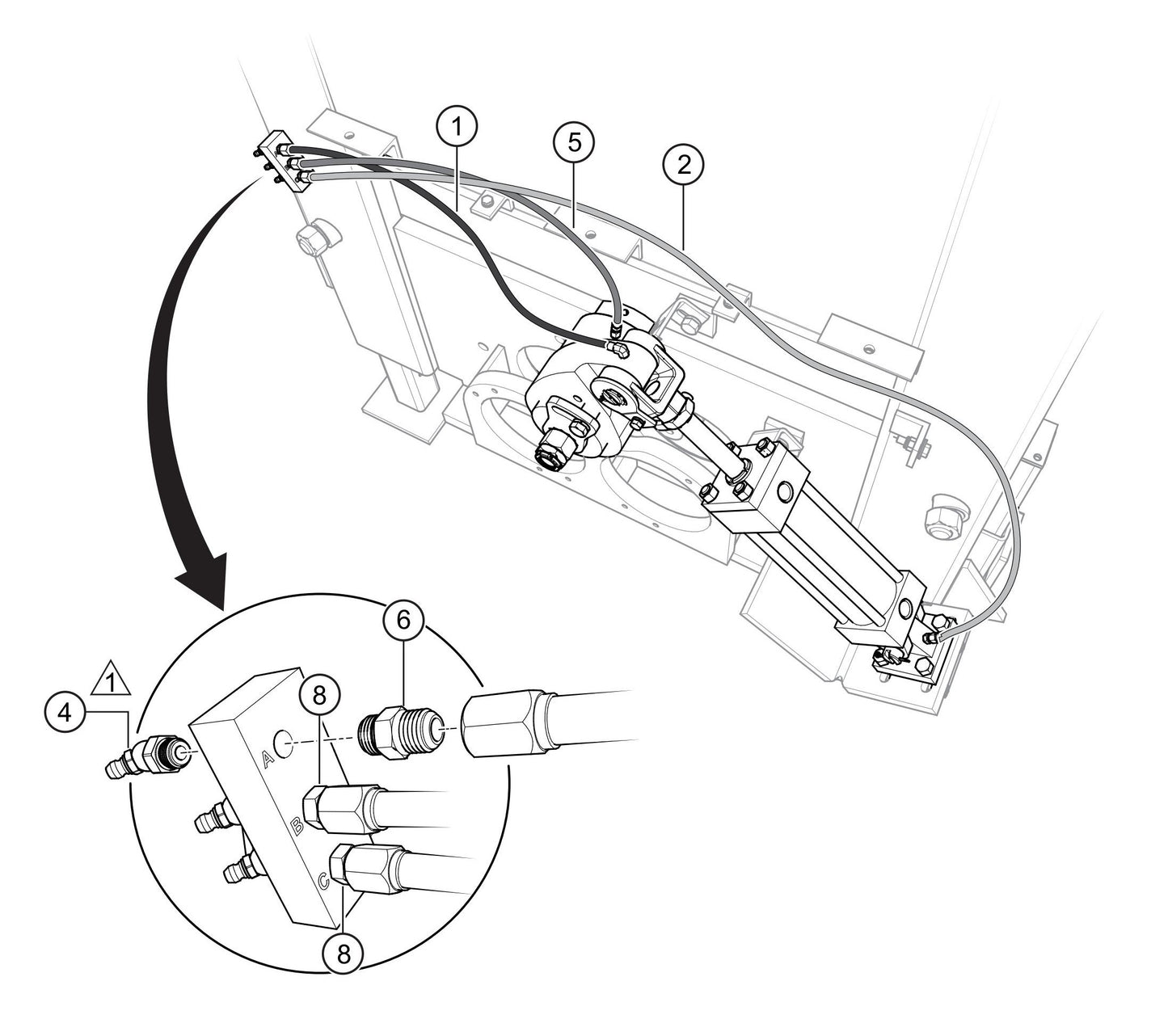 1
5
2
6
1
4
8
A
B
C
8