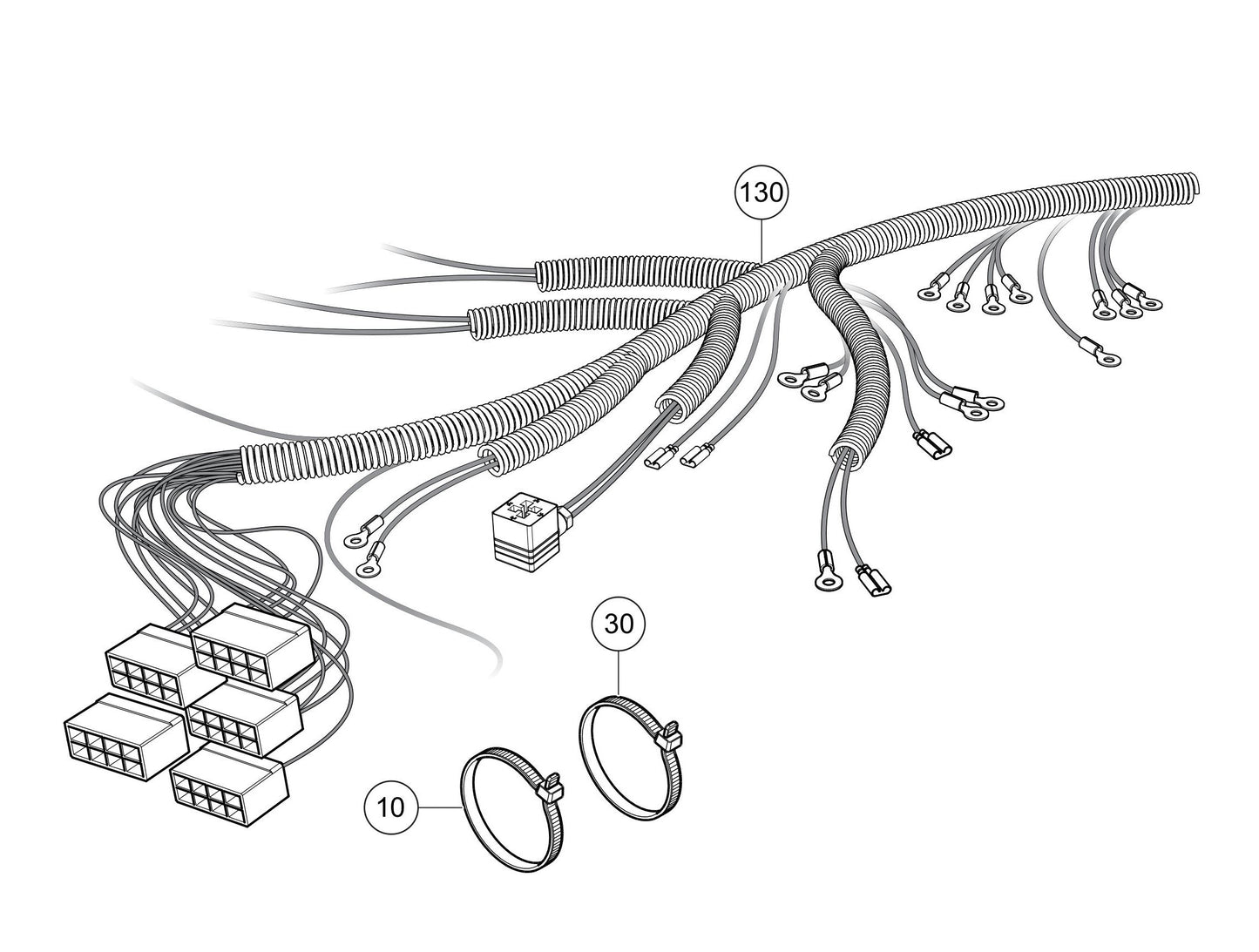 130

30

10