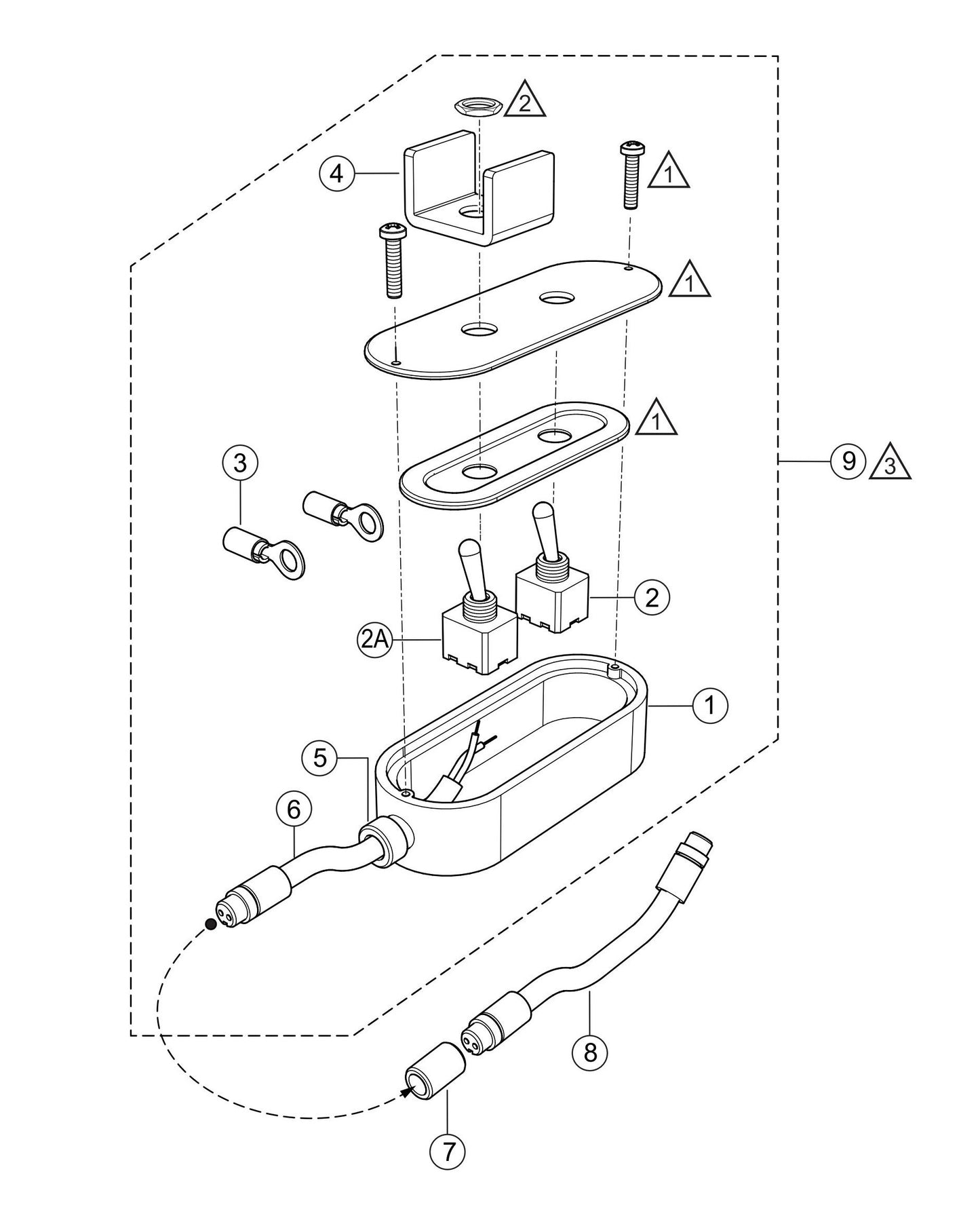 2
4
1
1
1
3
9
3
2
2A
1
5
6
8
7