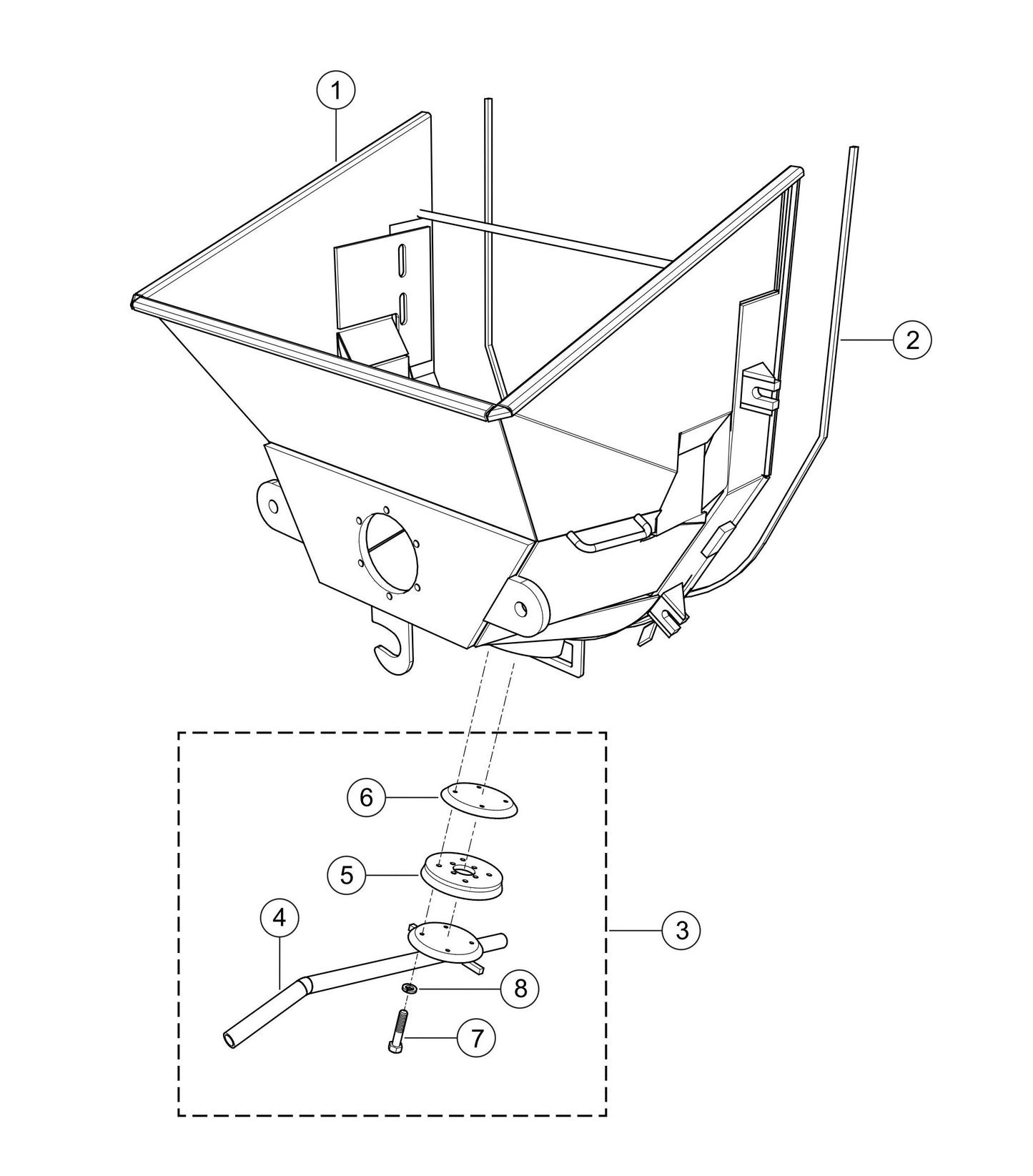 1
2
6
5
4
3
8
7