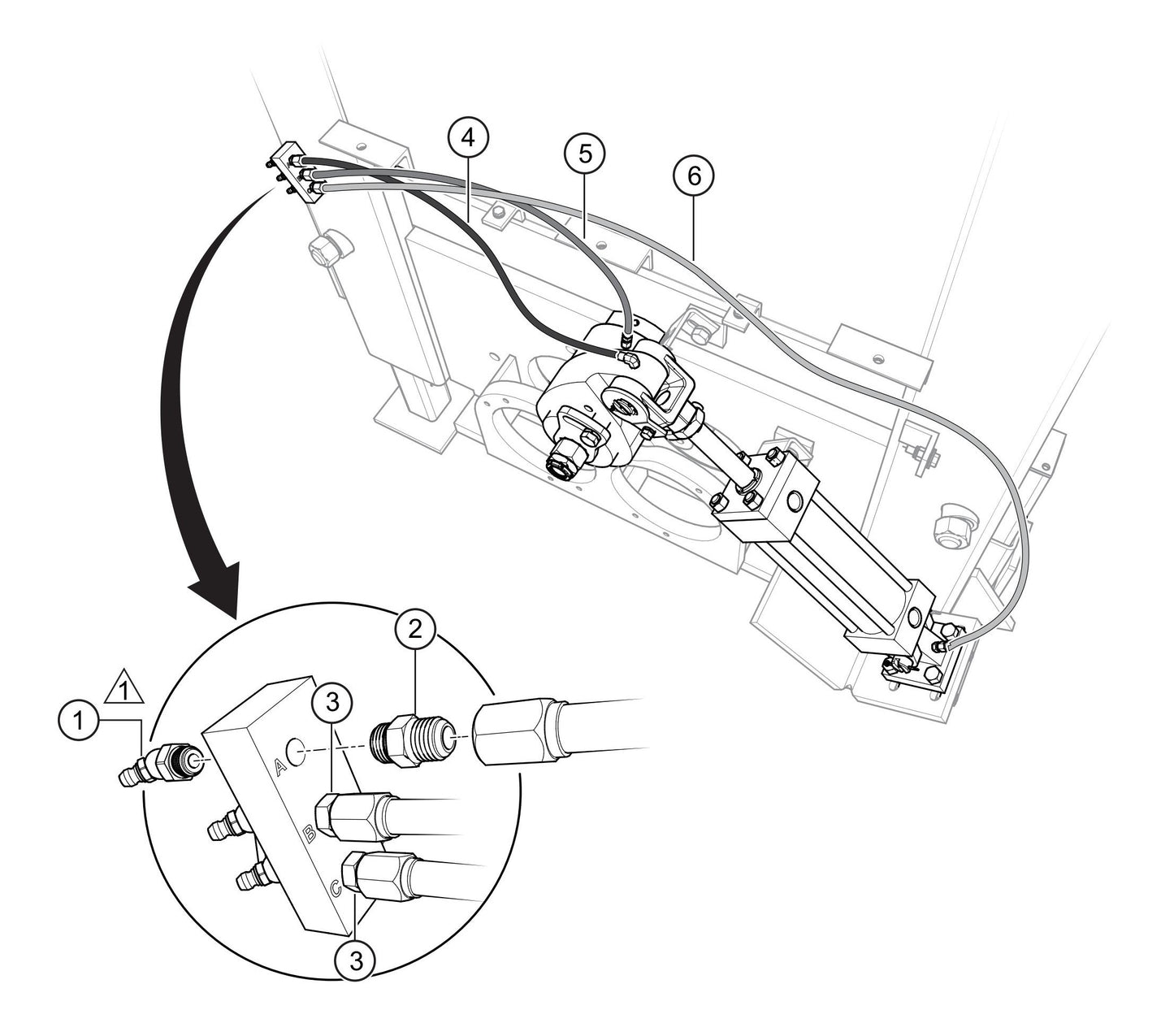 4
5
6
2
1
1
3
A
B
C
3