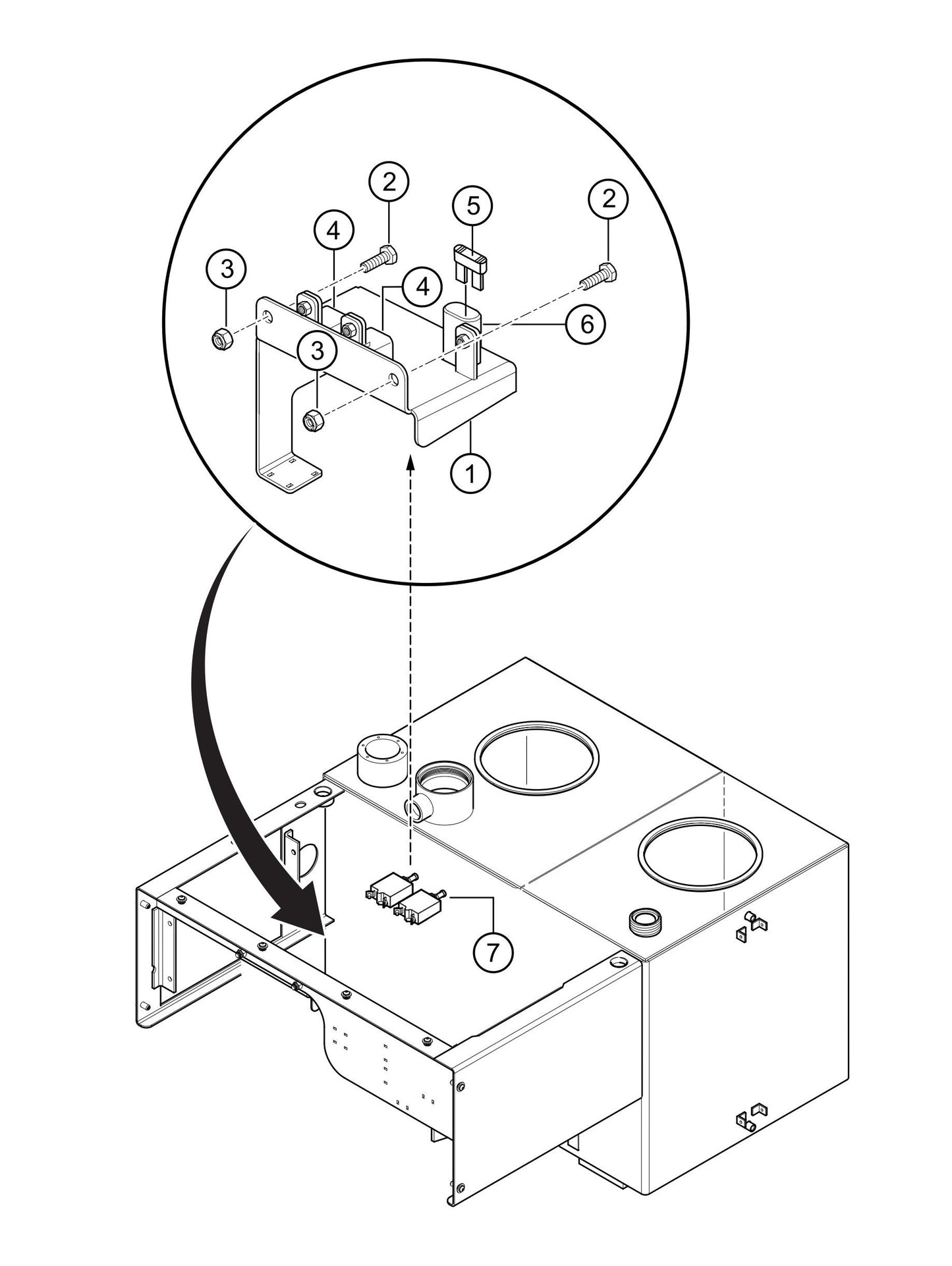 2
5
2
4
3
4
6
3
1
7