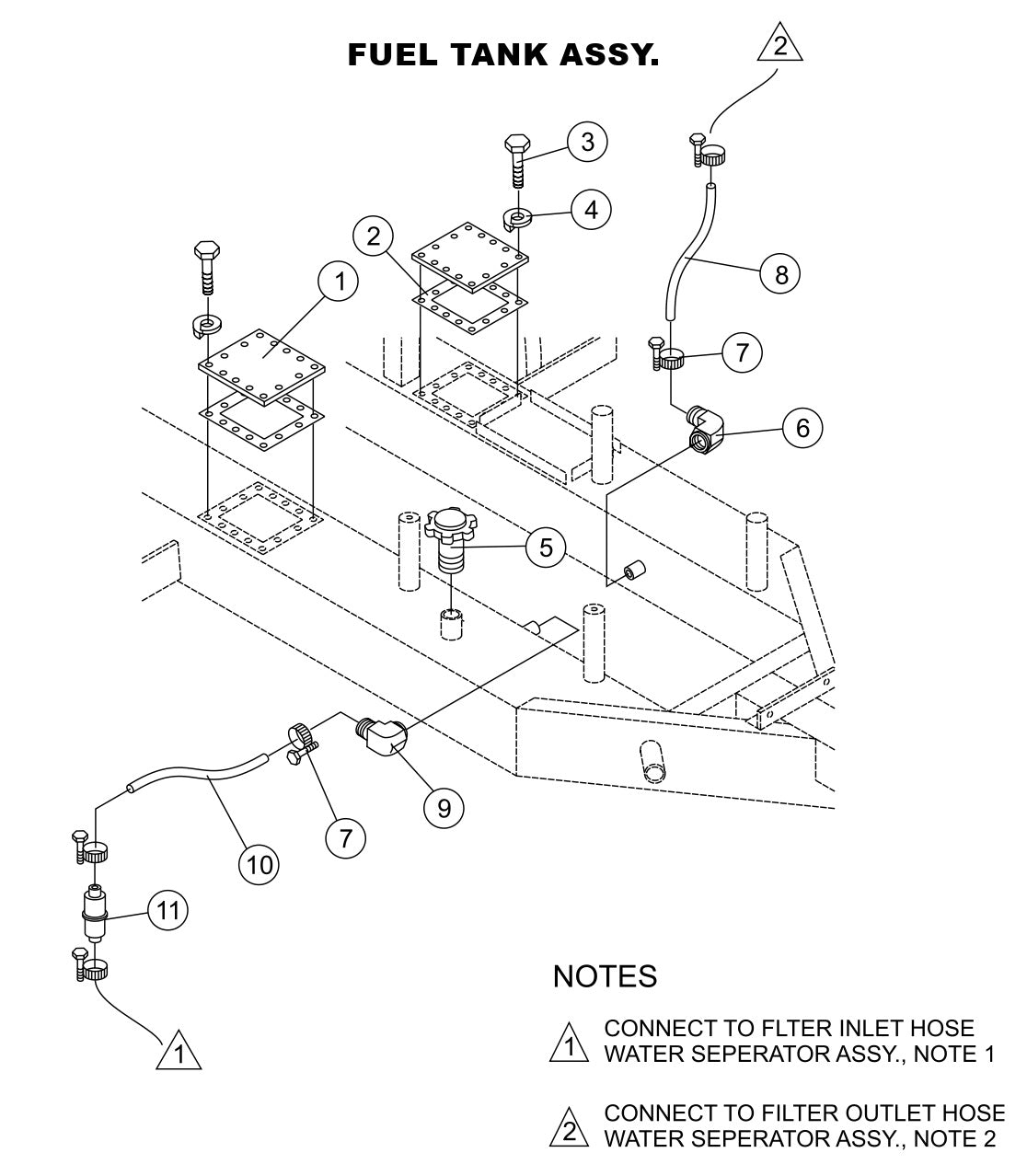 FUEL TANK ASSY.

2

3

4

2

1

8

7

6

5

9

7

10

11

1

NOTES

1 CONNECT TO FLTER INLET HOSE WATER SEPERATOR ASSY., NOTE 1

2 CONNECT TO FILTER OUTLET HOSE WATER SEPERATOR ASSY., NOTE 2