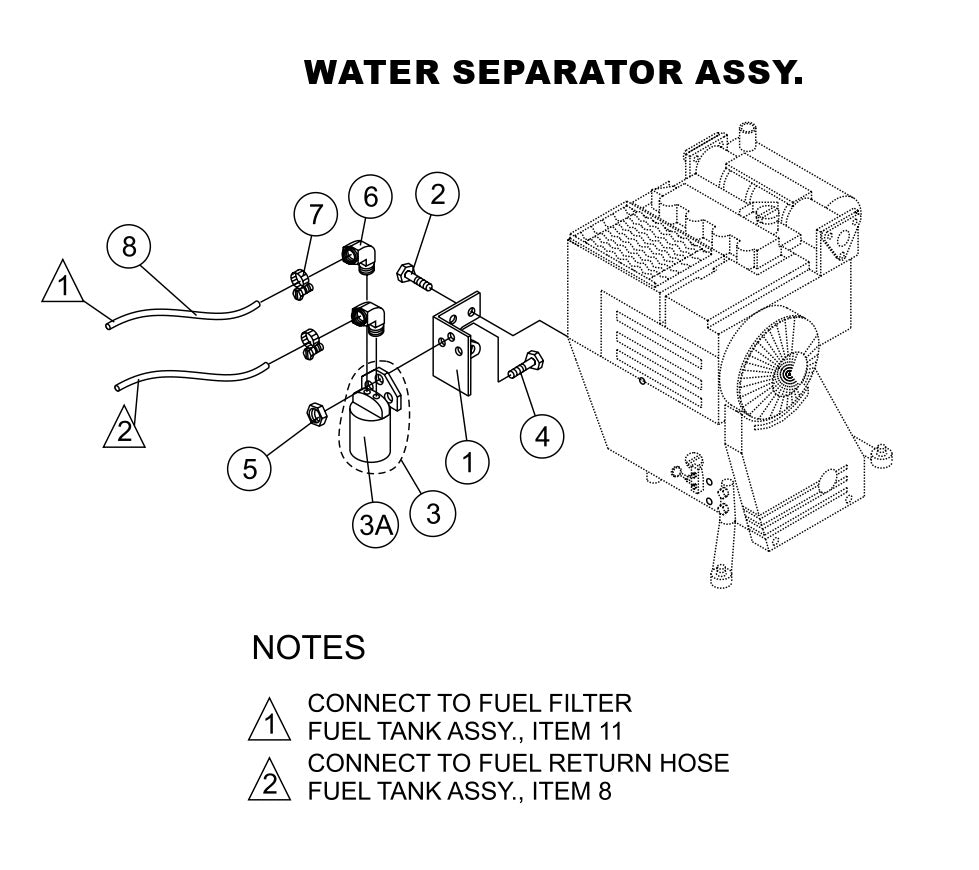 WATER SEPARATOR ASSY.

8
7
6
2
1
2
5
1
4
3A
3

NOTES

1 CONNECT TO FUEL FILTER FUEL TANK ASSY., ITEM 11

2 CONNECT TO FUEL RETURN HOSE FUEL TANK ASSY., ITEM 8