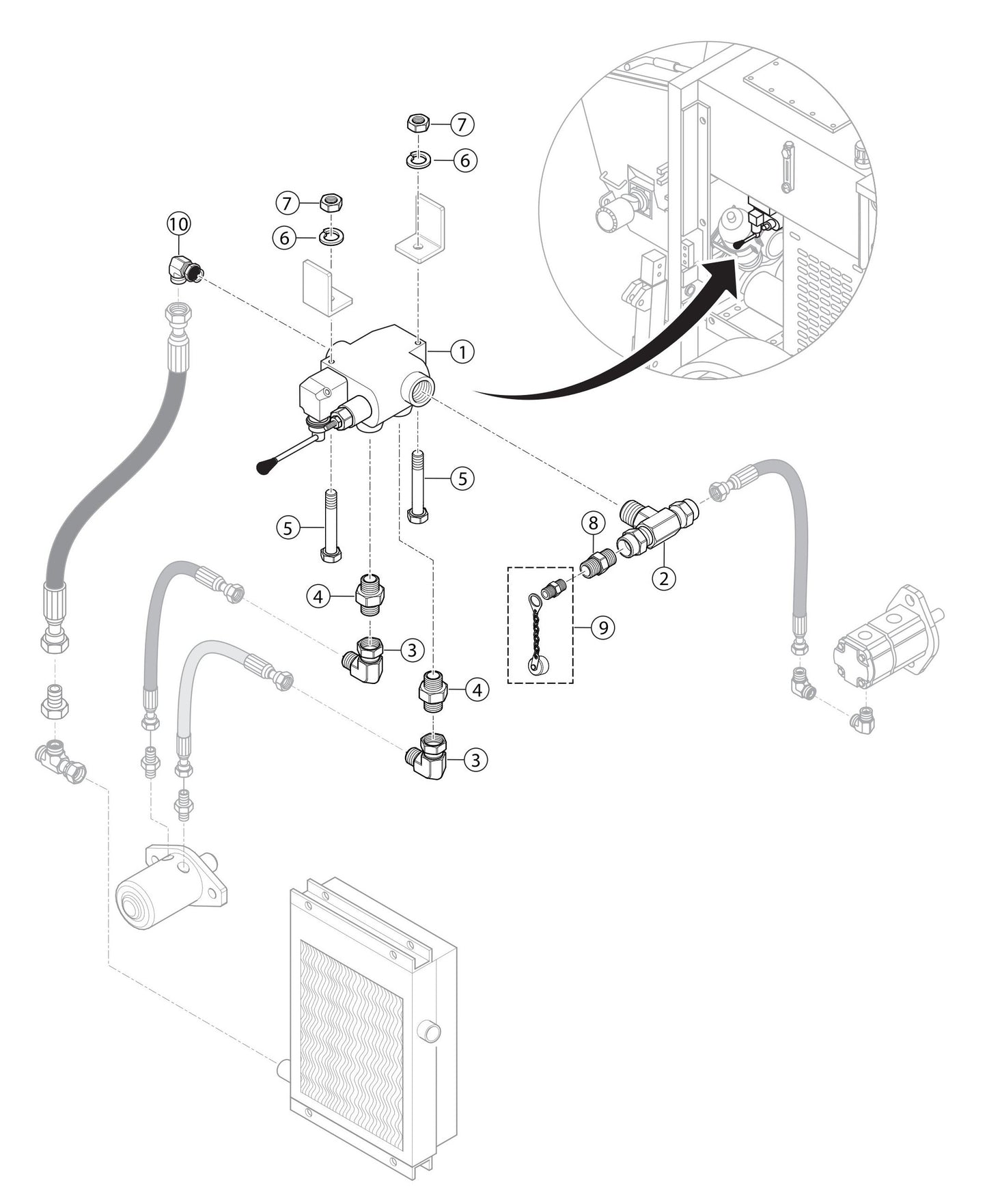 7
6
7
6
10
1
5
5
8
2
4
9
3
4
3