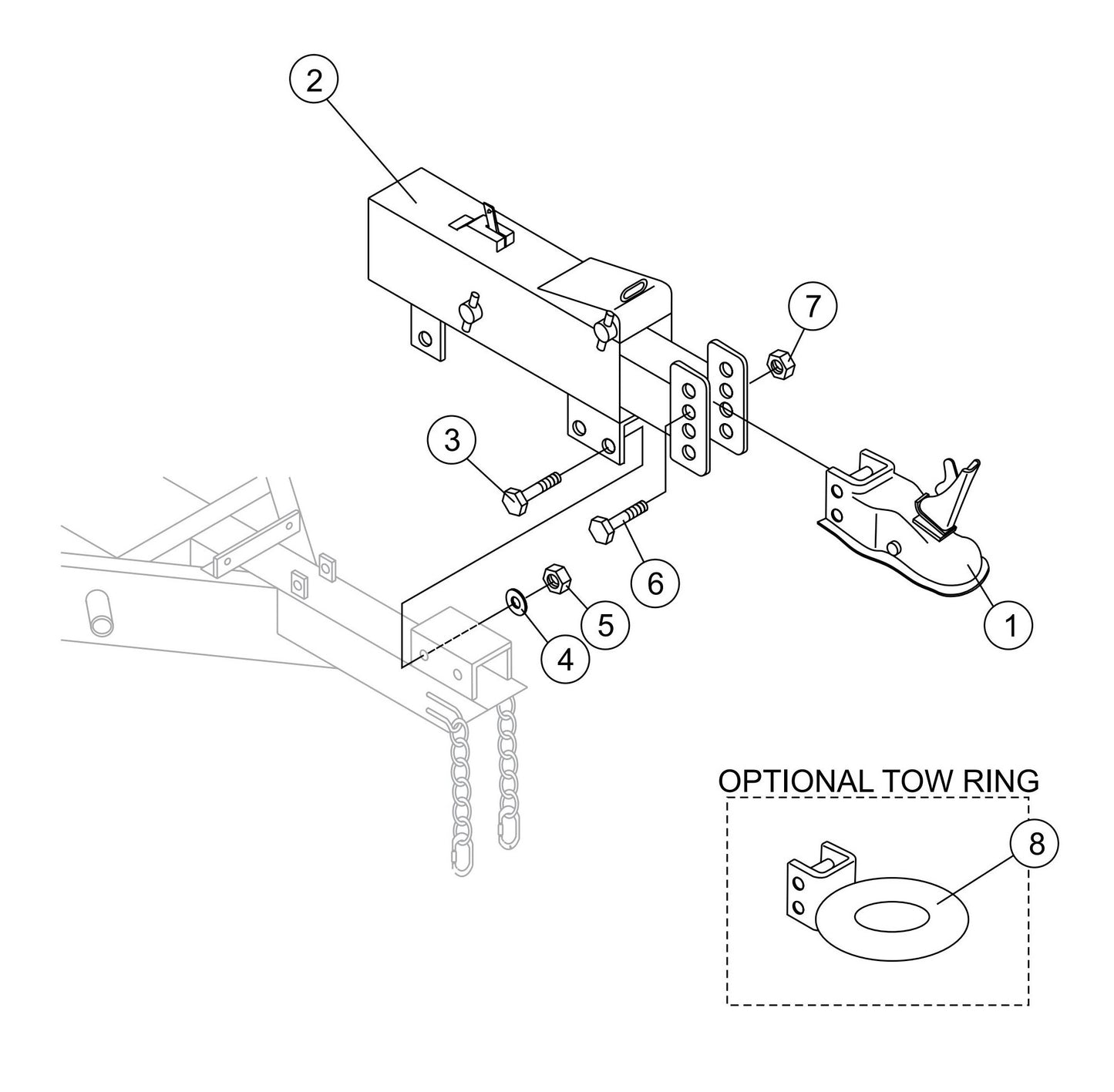 2

7

3

6

5

4

1

OPTIONAL TOW RING

8