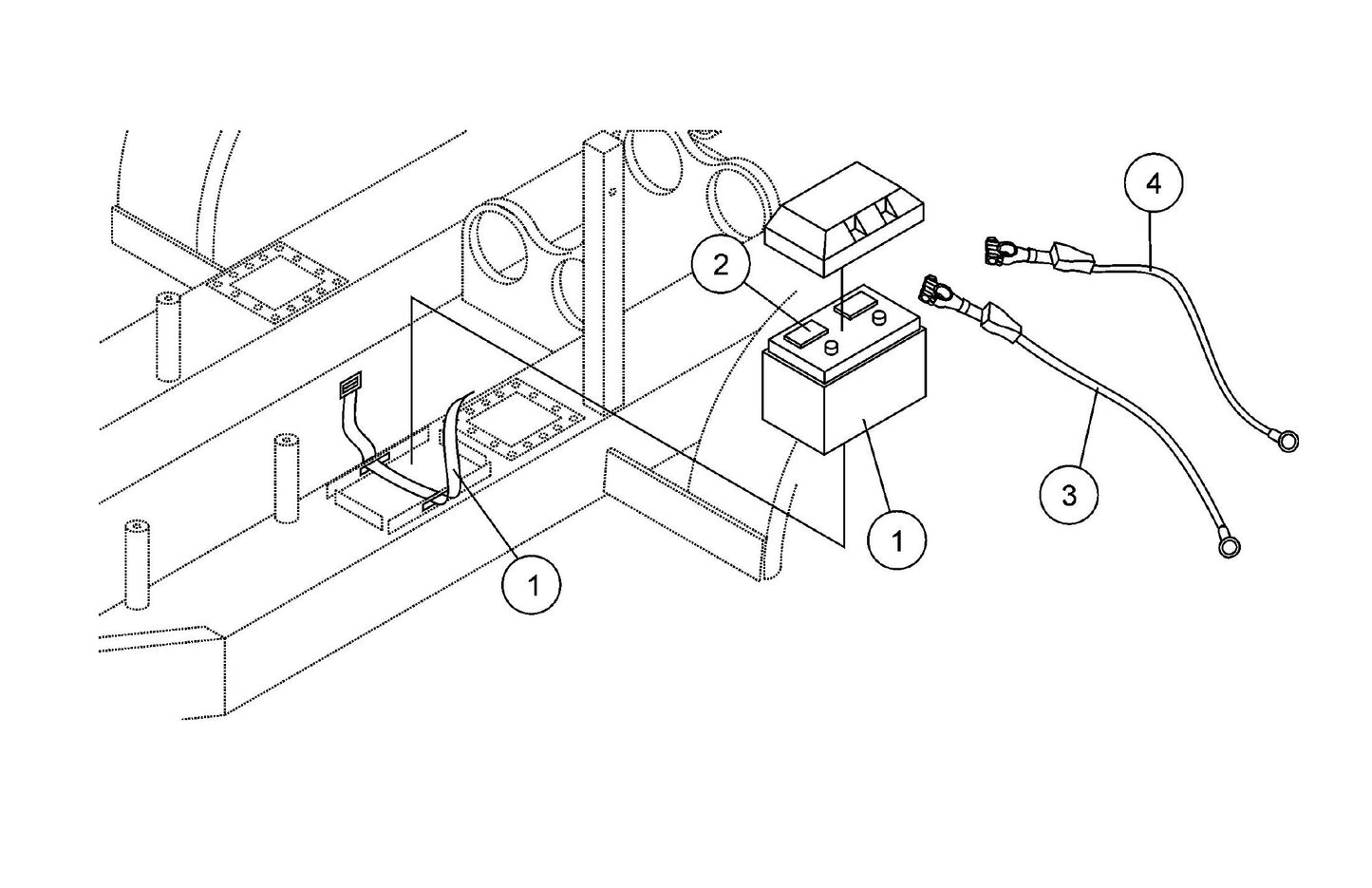 4
2
3
1
1