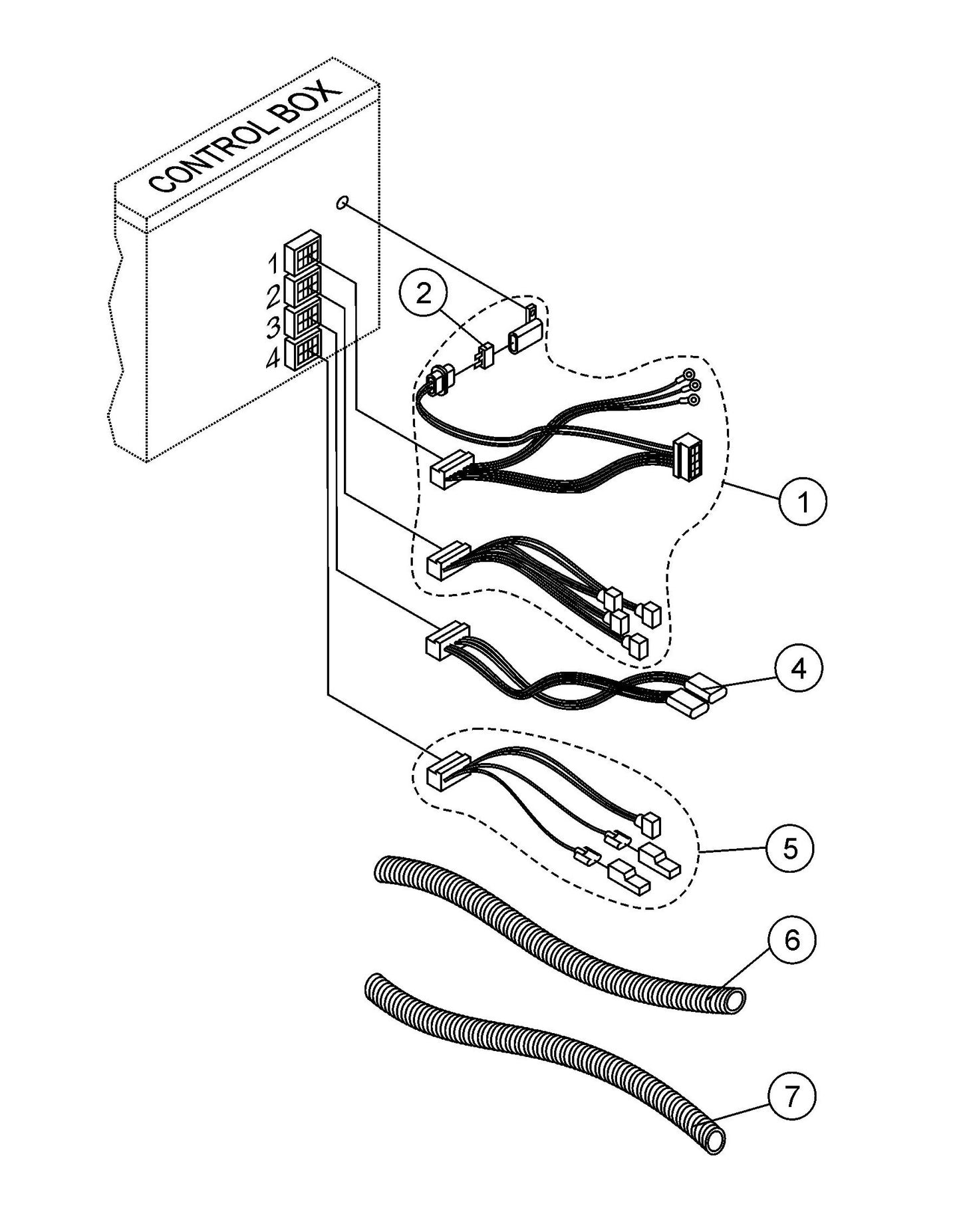 CONTROL BOX

1
2
3
4

2

1

4

5

6

7