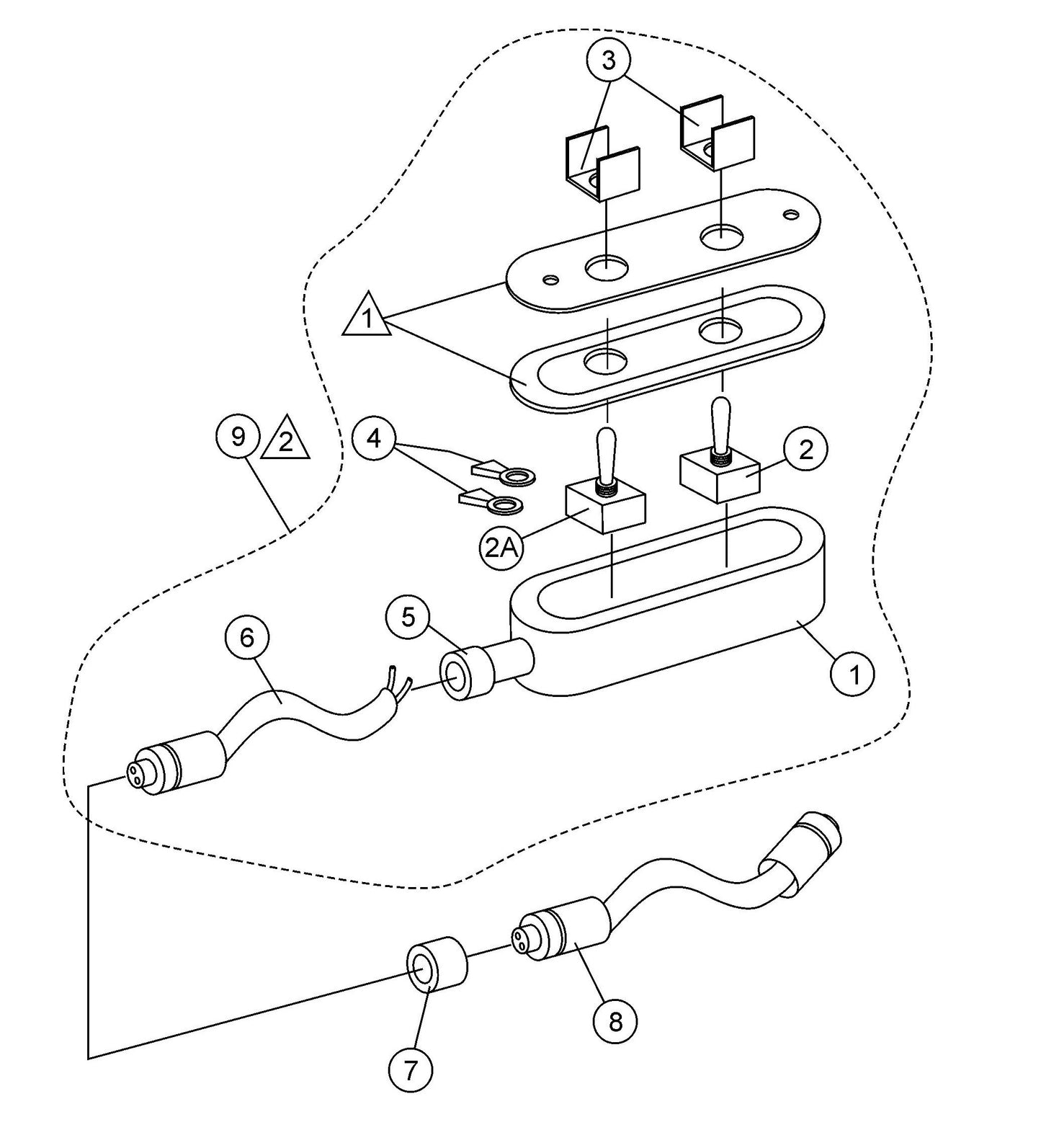 3
1
9
2
4
2
2A
5
6
1
8
7