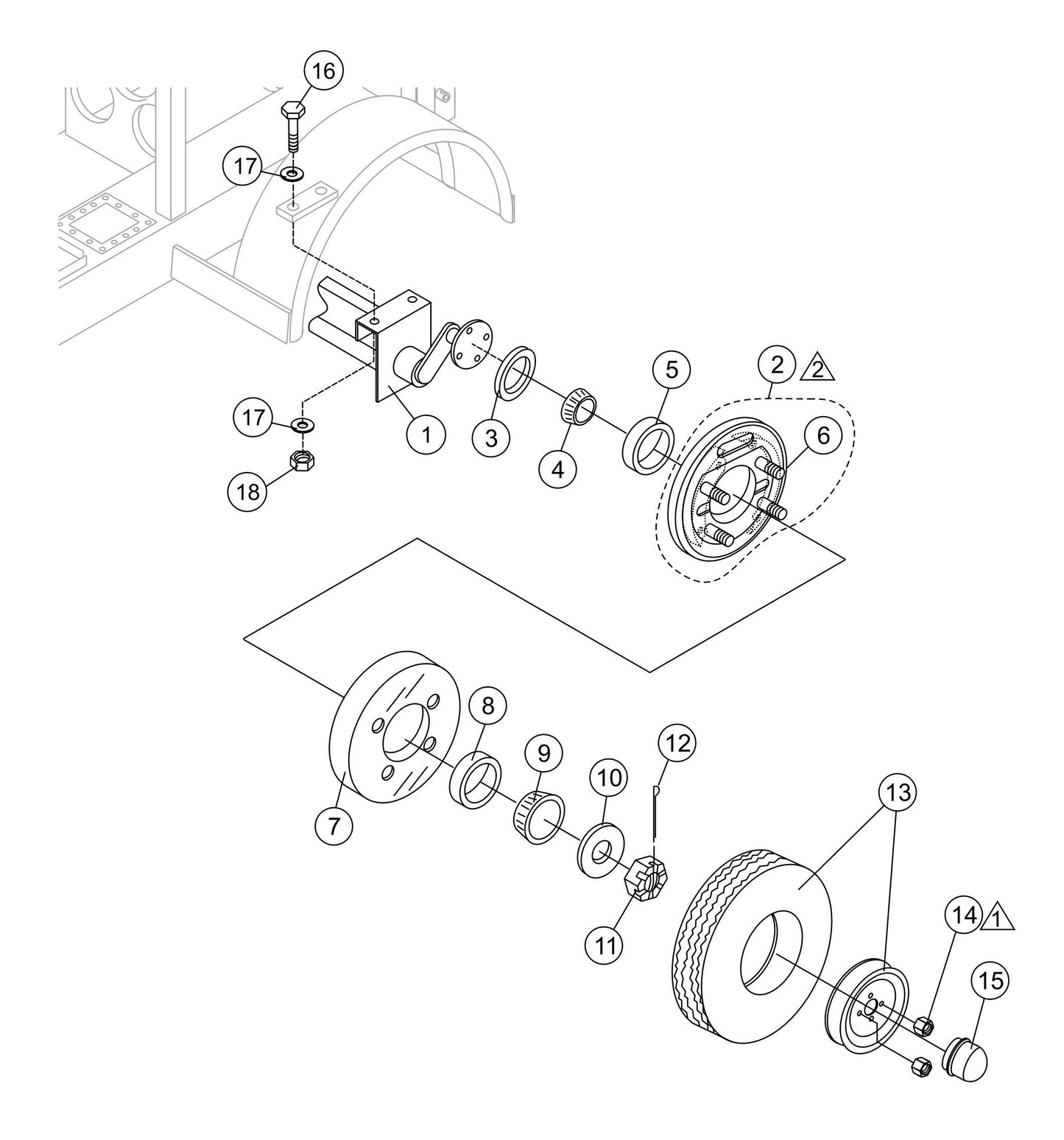 16
17
17
18
1
3
4
5
2 2
6
7
8
9
10
12
11
13
14 1
15