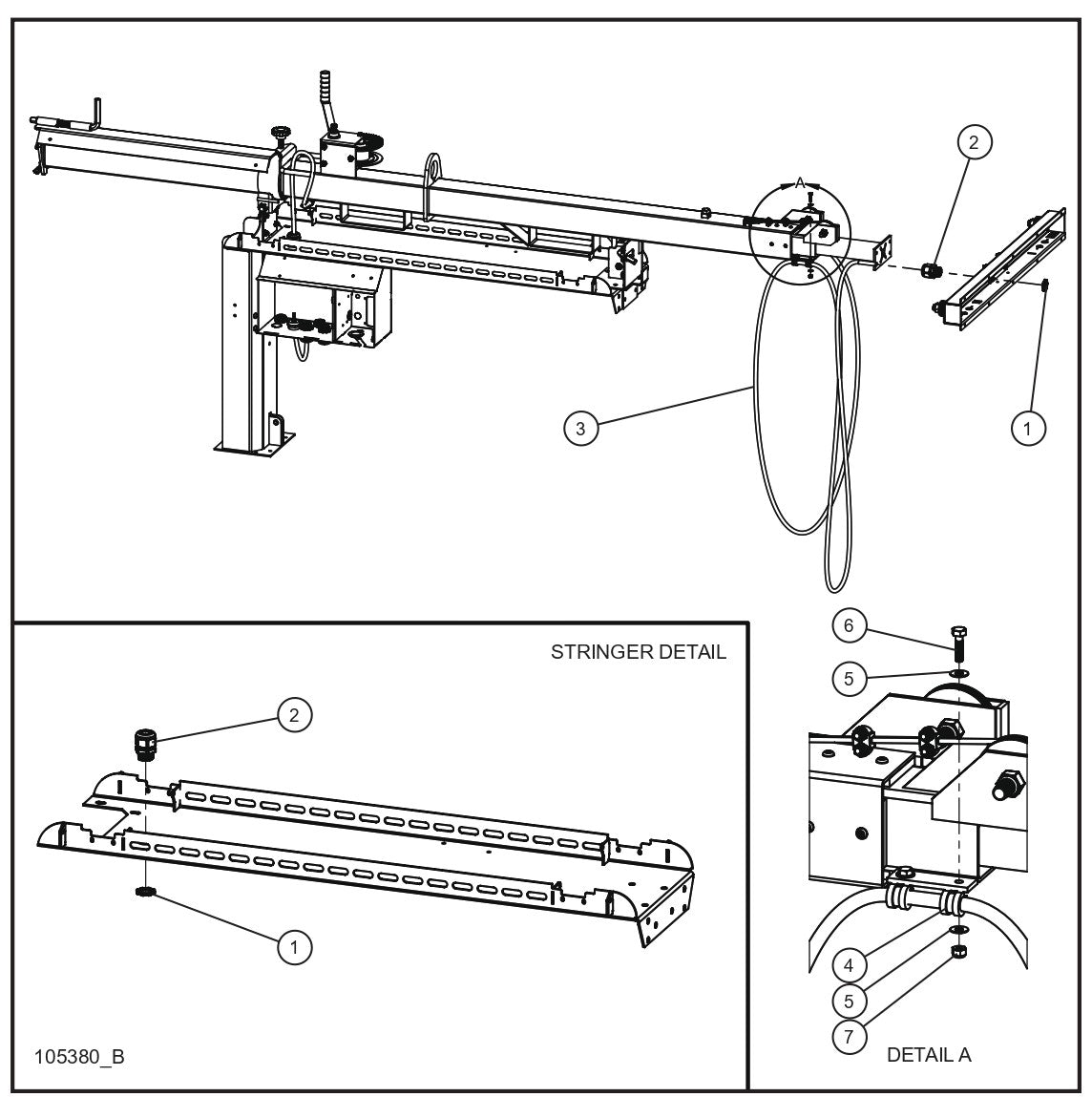 A

2

3

1

STRINGER DETAIL

2

1

105380_B

6

5

4

5

7

DETAIL A