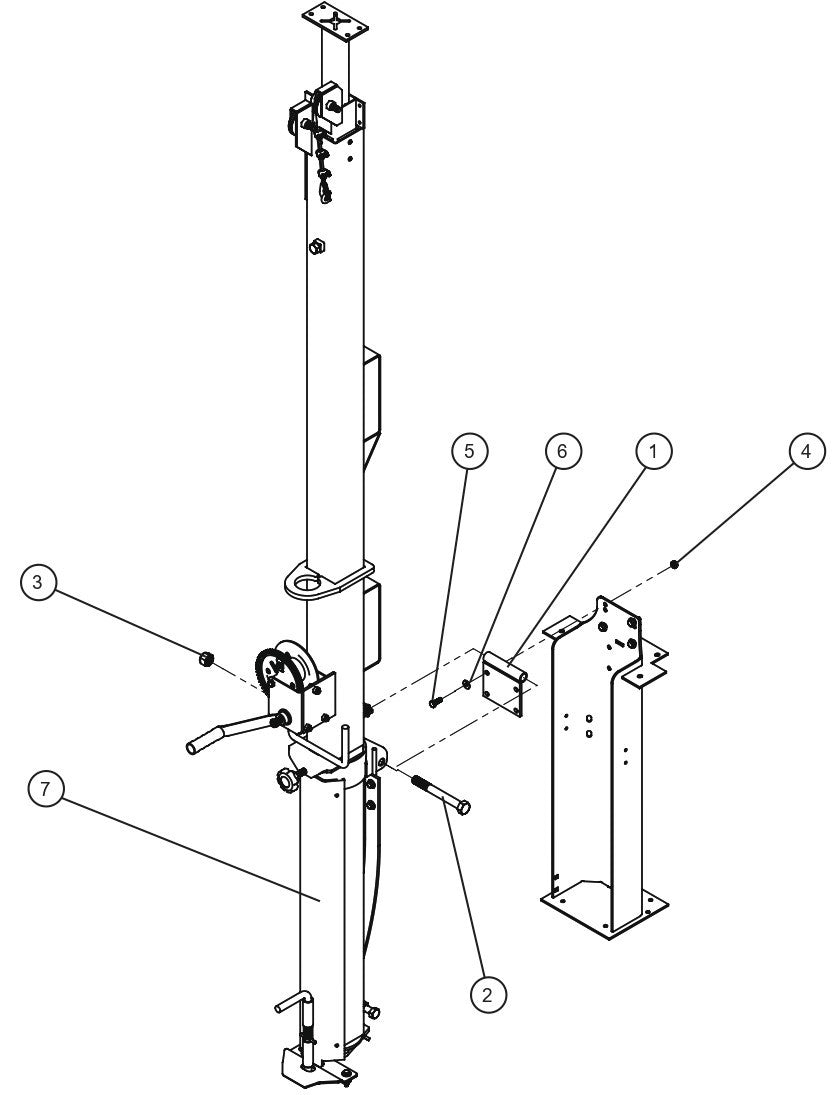 5
6
1
4
3
7
2