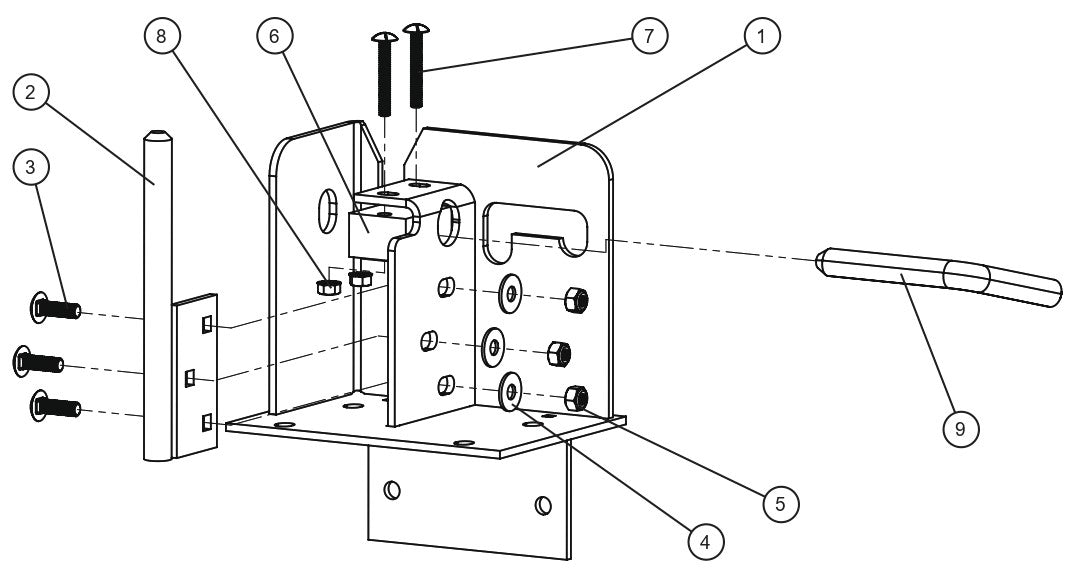 8
6
7
1
2
3
9
5
4