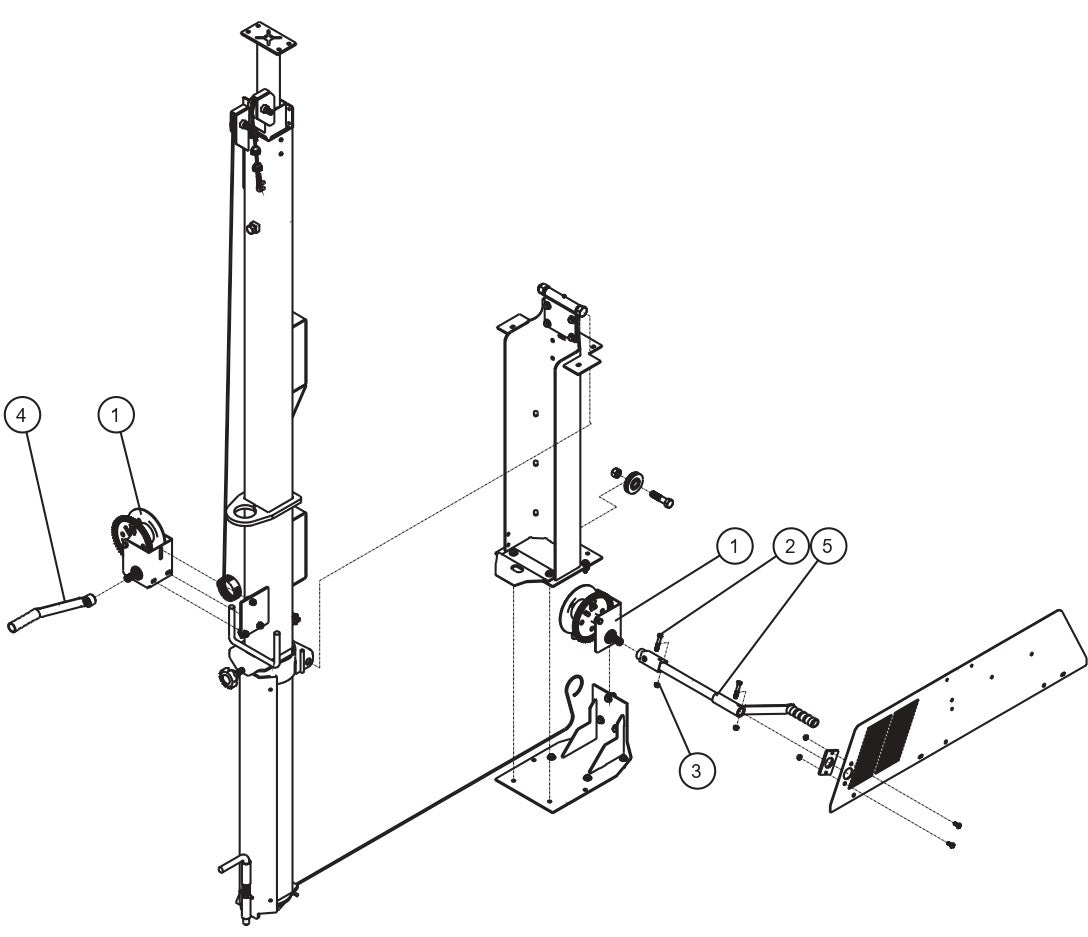 4
1
1
2
5
3