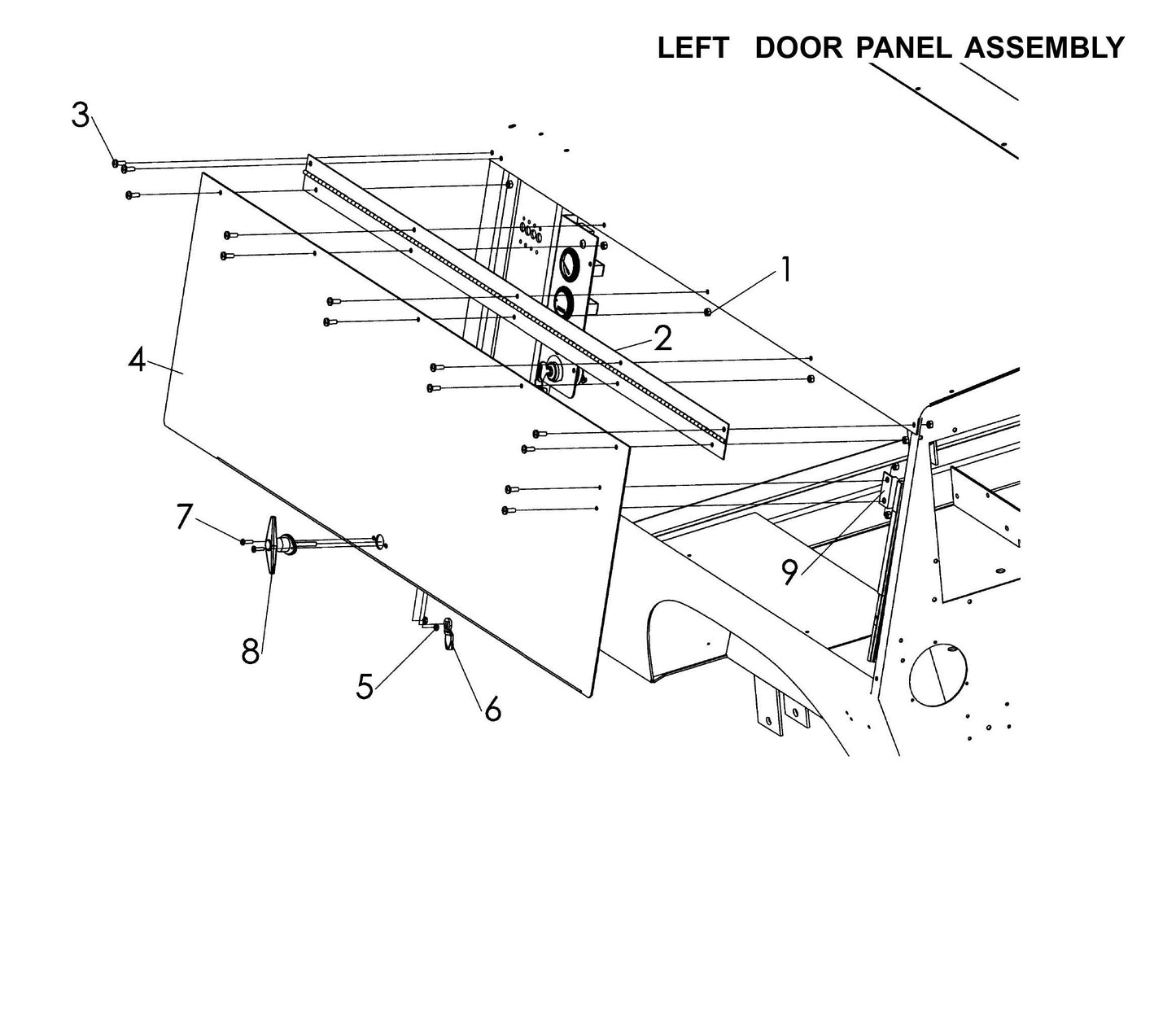 LEFT DOOR PANEL ASSEMBLY

3

1

2

4

7

9

8

5

6