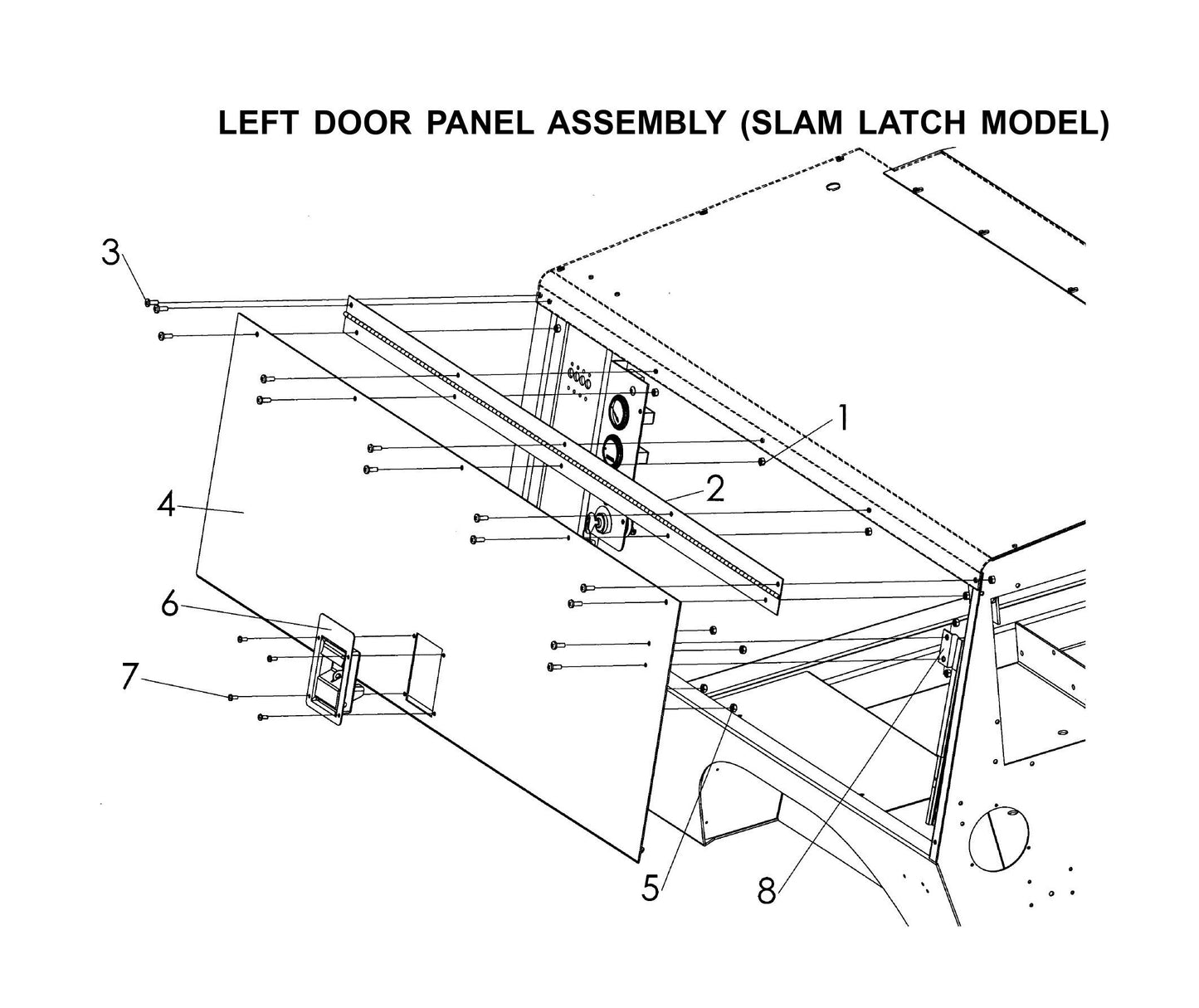 LEFT DOOR PANEL ASSEMBLY (SLAM LATCH MODEL)

3

1

2

4

6

7

5

8