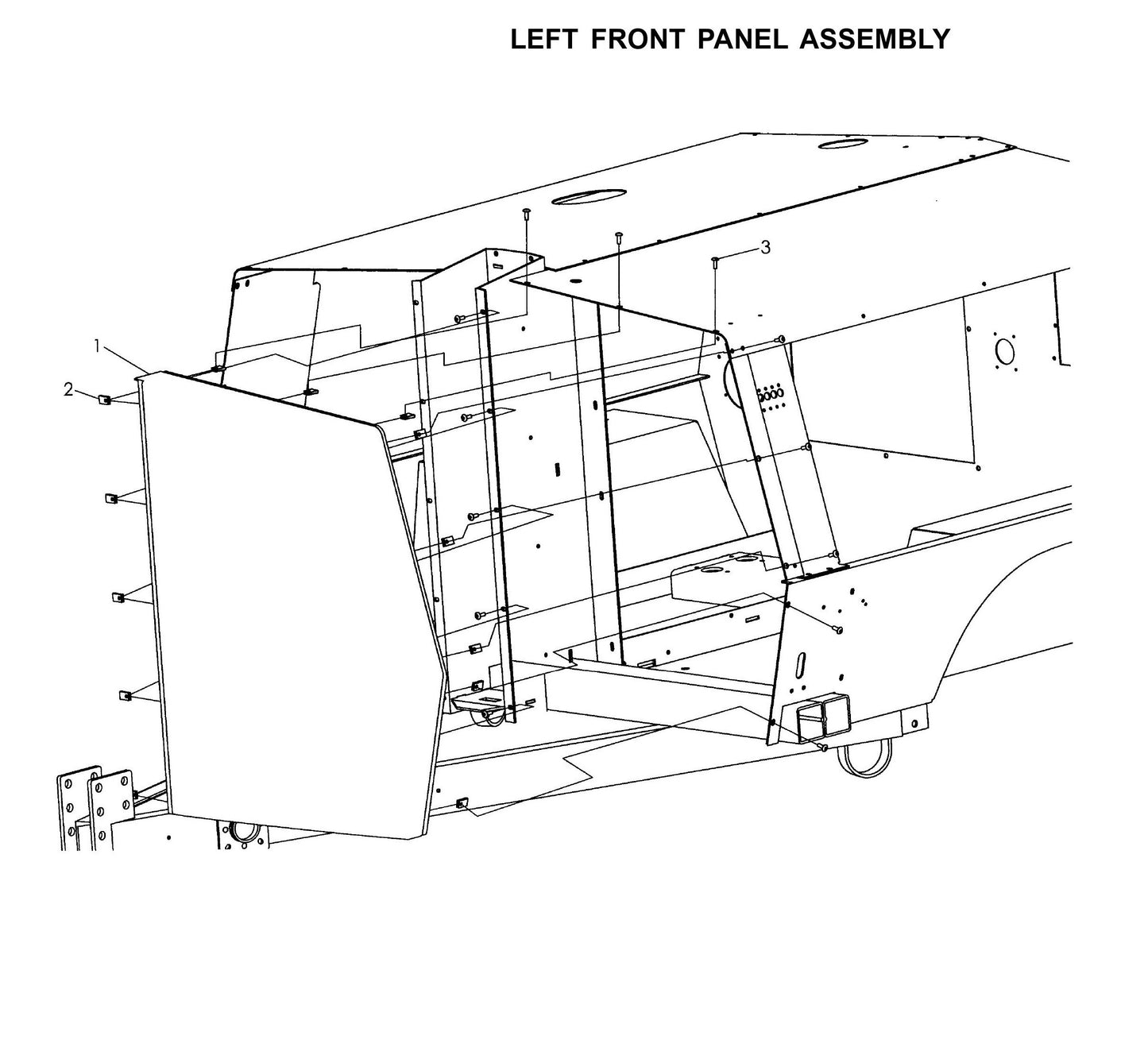 LEFT FRONT PANEL ASSEMBLY

3

1

2