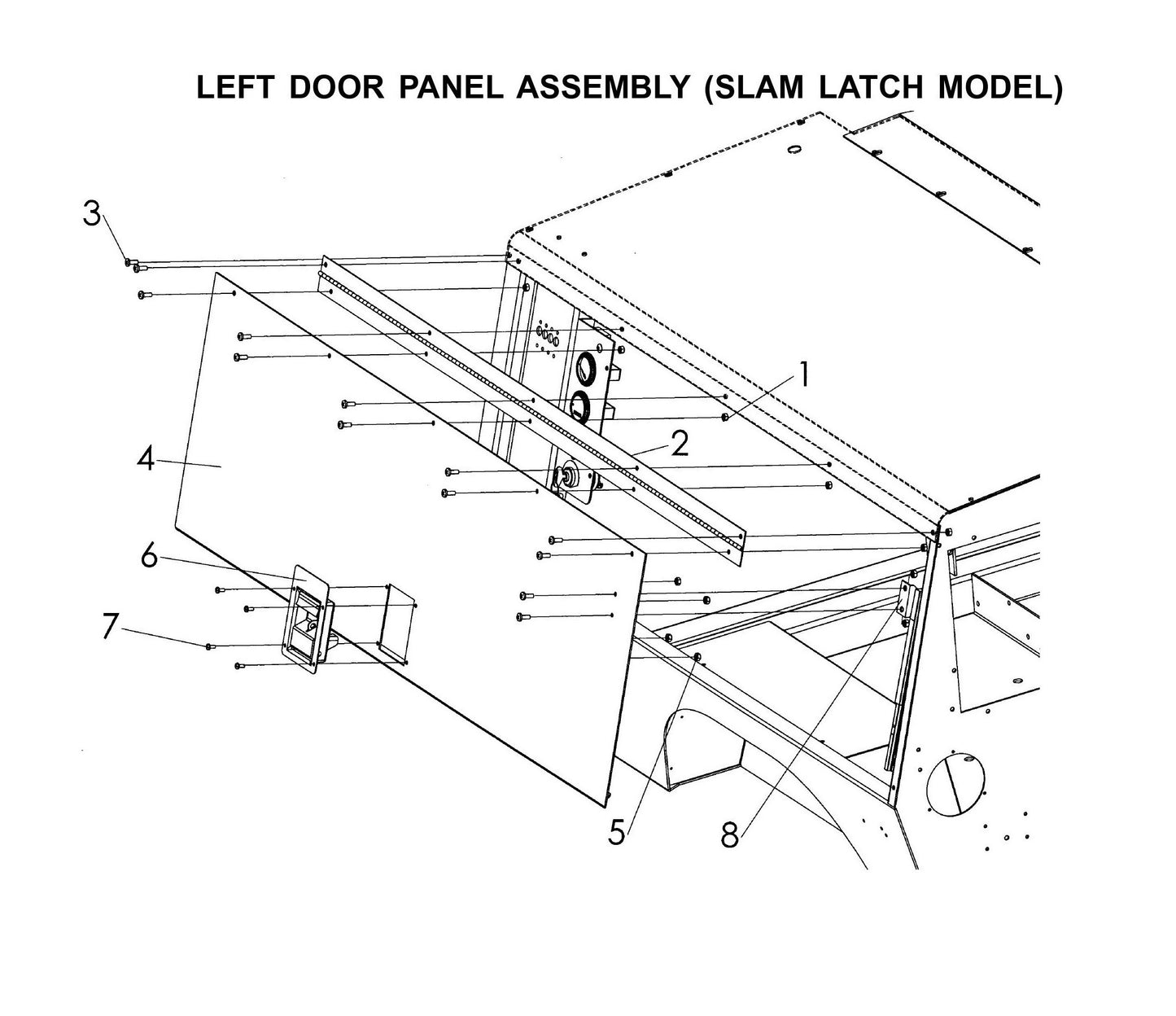 LEFT DOOR PANEL ASSEMBLY (SLAM LATCH MODEL)

3

1

2

4

6

7

5

8