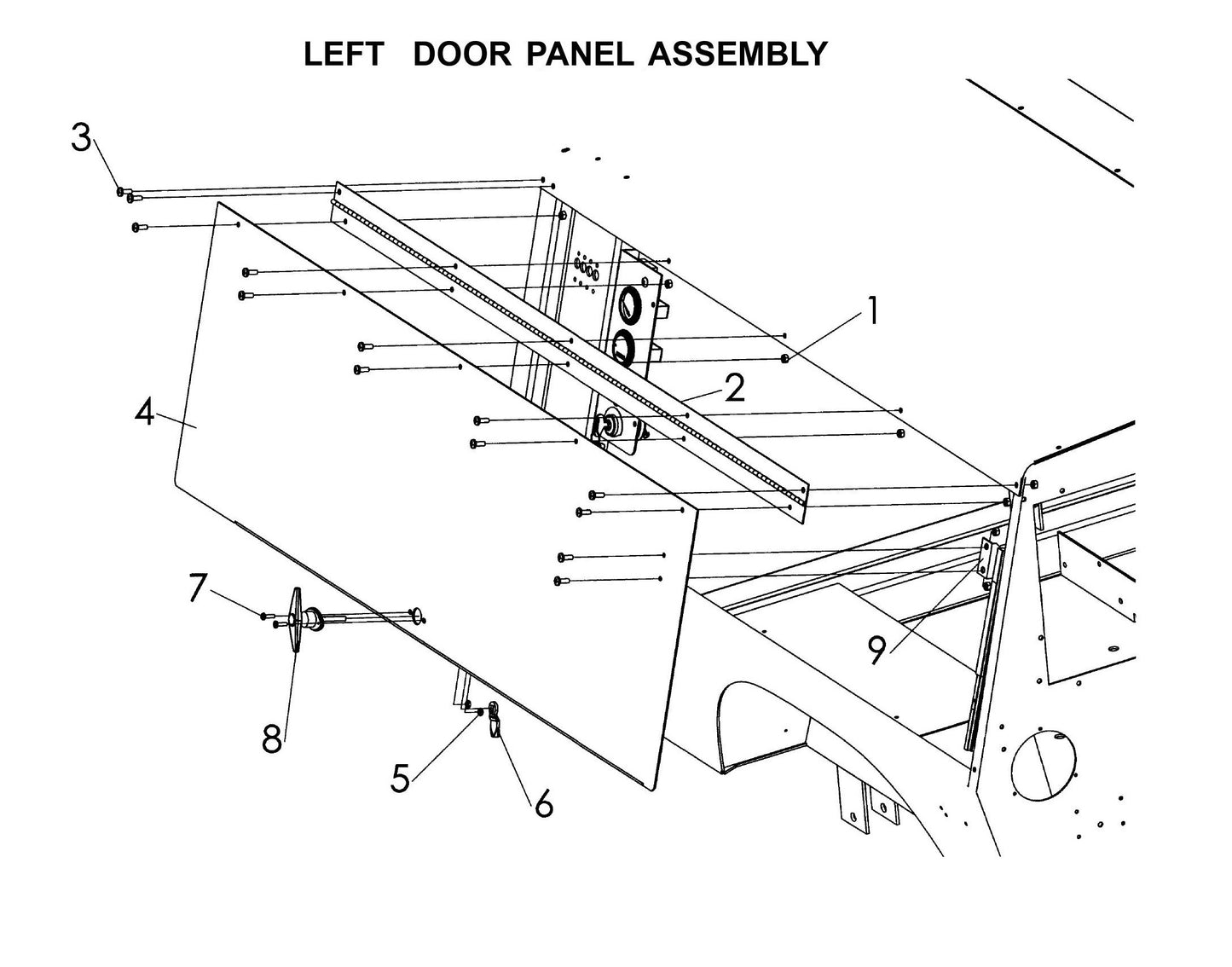 LEFT DOOR PANEL ASSEMBLY

3

1

2

4

7

9

8

5

6